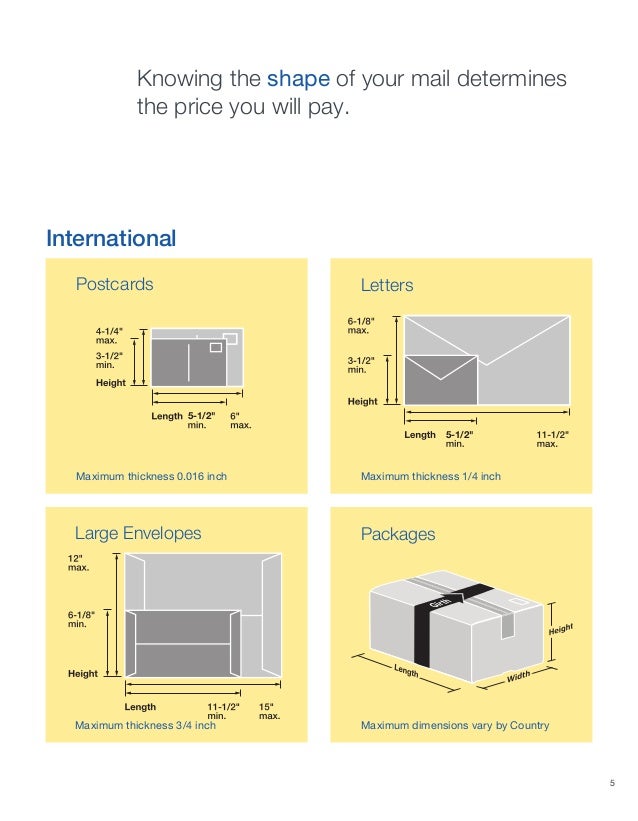 Knowing the shape of your mail determines the price you will pay.

International

Postcards

4-1/4"
max.

3-1/2"
min.

Height

Length 5-1/2"
min.

6"
max.

Maximum thickness 0.016 inch

Letters

6-1/8"
max.

3-1/2"
min.

Height

Length 5-1/2"
min.

11-1/2"
max.

Maximum thickness 1/4 inch

Large Envelopes

12"
max.

6-1/8"
min.

Height

Length 11-1/2"
min.

15"
max.

Maximum thickness 3/4 inch

Packages

Girth

Height

Length

Width

Maximum dimensions vary by Country

5