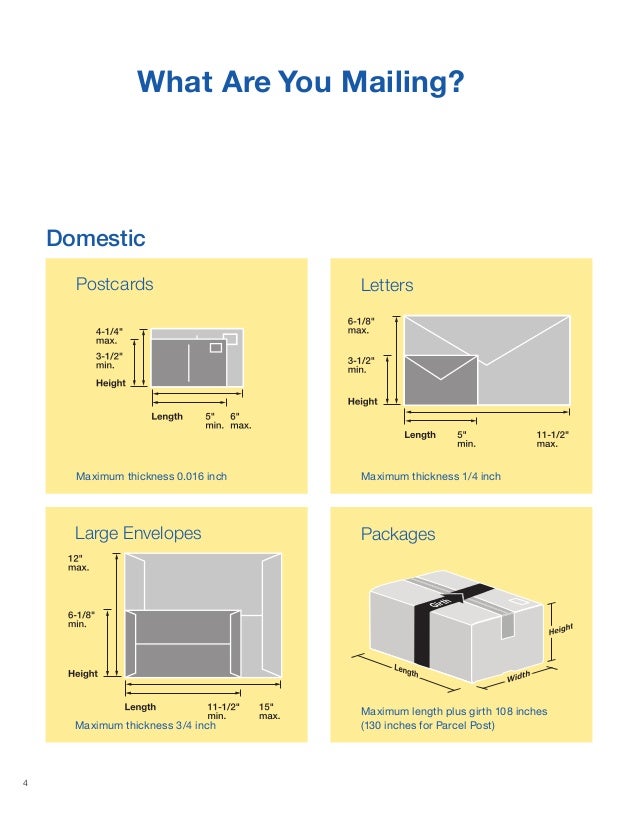 What Are You Mailing?

Domestic

Postcards

4-1/4" max.

3-1/2" min.

Height

Length 5" min. 6" max.

Maximum thickness 0.016 inch

Letters

6-1/8" max.

3-1/2" min.

Height

Length 5" min. 11-1/2" max.

Maximum thickness 1/4 inch

Large Envelopes

12" max.

6-1/8" min.

Height

Length 11-1/2" min. 15" max.

Maximum thickness 3/4 inch

Packages

Girth

Height

Length

Width

Maximum length plus girth 108 inches (130 inches for Parcel Post)

4