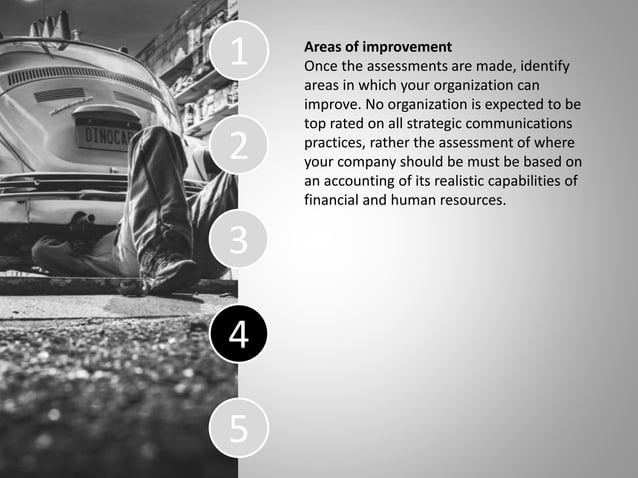 DINOCA

1

2

3

4

5

Areas of improvement
Once the assessments are made, identify areas in which your organization can improve. No organization is expected to be top rated on all strategic communications practices, rather the assessment of where your company should be must be based on an accounting of its realistic capabilities of financial and human resources.