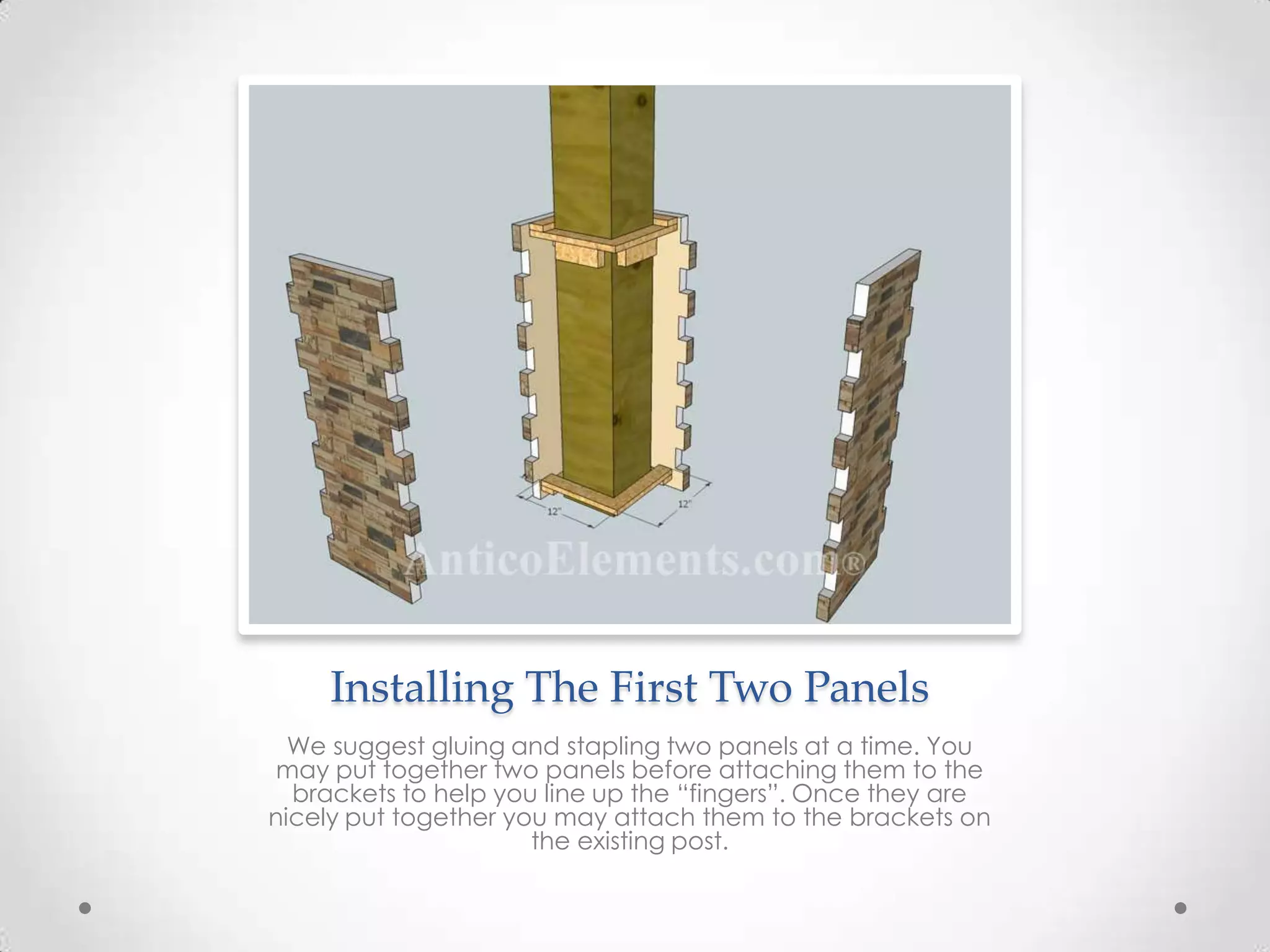 12"

12"

AnticoElements.com®

Installing The First Two Panels

We suggest gluing and stapling two panels at a time. You may put together two panels before attaching them to the brackets to help you line up the “fingers”. Once they are nicely put together you may attach them to the brackets on the existing post.