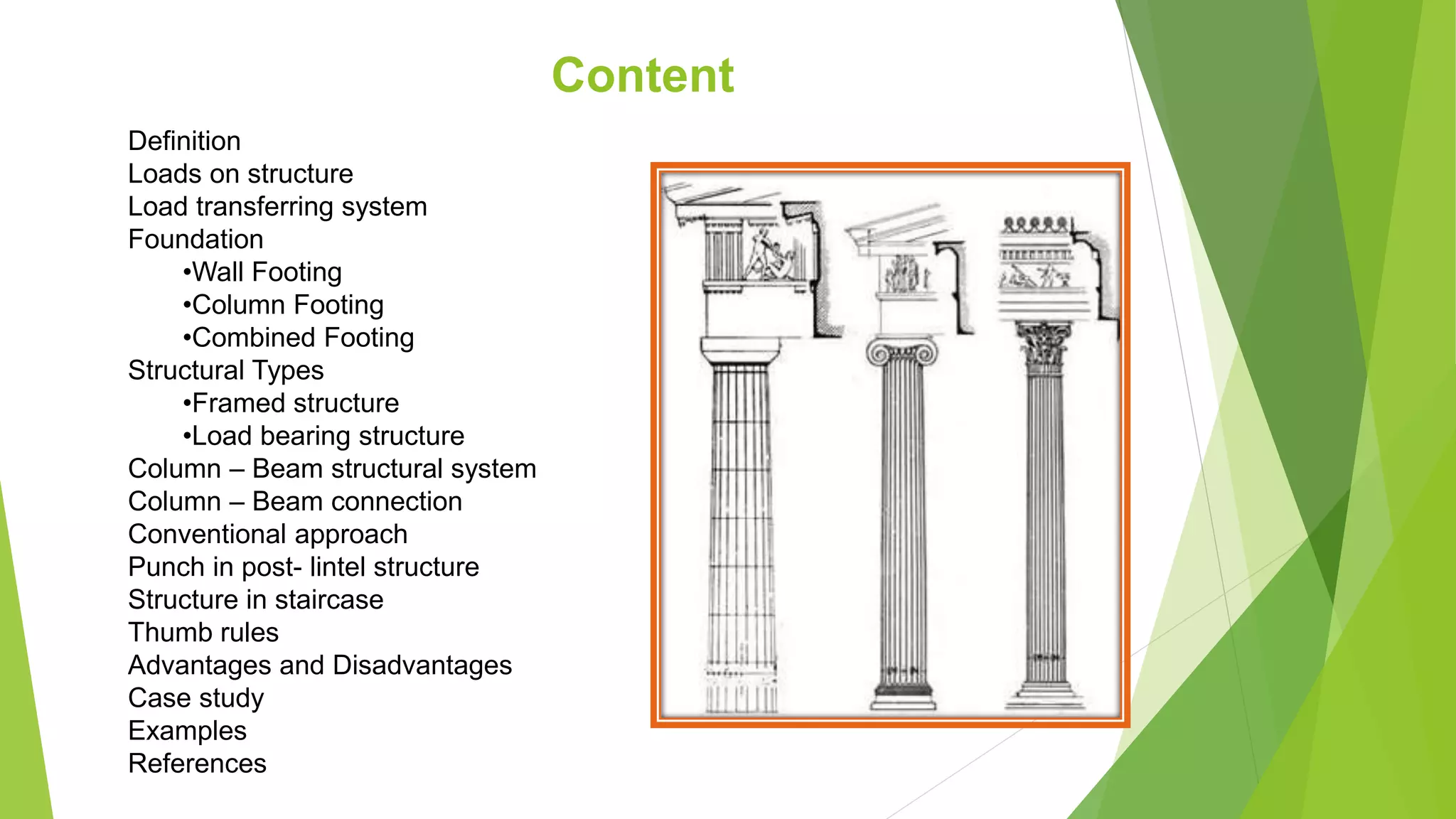 Content

Definition
Loads on structure
Load transferring system
Foundation
•Wall Footing
•Column Footing
•Combined Footing
Structural Types
•Framed structure
•Load bearing structure
Column – Beam structural system
Column – Beam connection
Conventional approach
Punch in post- lintel structure
Structure in staircase
Thumb rules
Advantages and Disadvantages
Case study
Examples
References