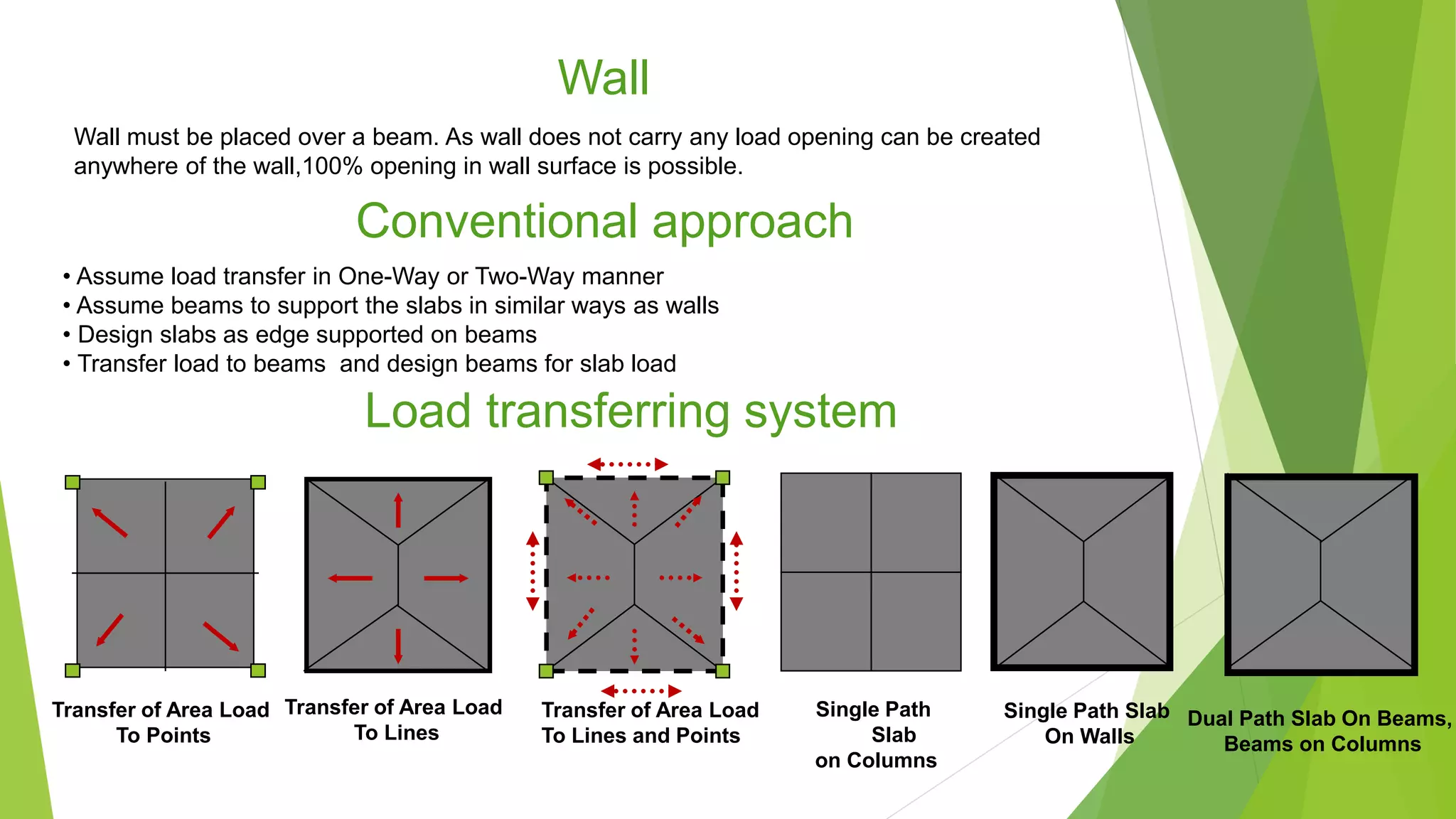 Wall

Wall must be placed over a beam. As wall does not carry any load opening can be created anywhere of the wall,100% opening in wall surface is possible.

Conventional approach

• Assume load transfer in One-Way or Two-Way manner
• Assume beams to support the slabs in similar ways as walls
• Design slabs as edge supported on beams
• Transfer load to beams and design beams for slab load

Load transferring system

Transfer of Area Load To Points

Transfer of Area Load To Lines

Transfer of Area Load To Lines and Points

Single Path Slab on Columns

Single Path Slab On Walls

Dual Path Slab On Beams, Beams on Columns