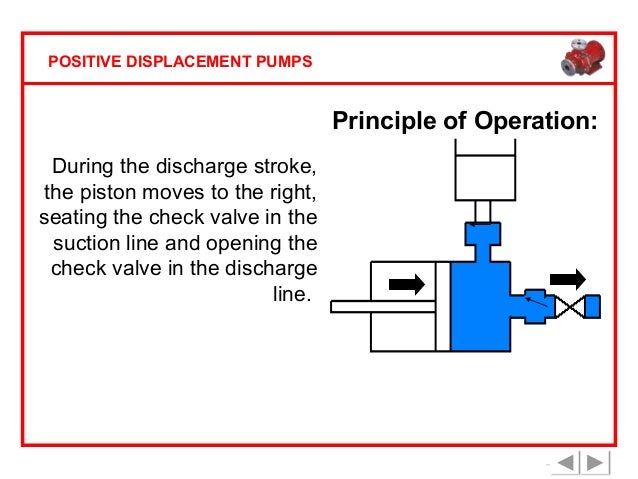 POSITIVE DISPLACEMENT PUMPS

Principle of Operation:

During the discharge stroke, the piston moves to the right, seating the check valve in the suction line and opening the check valve in the discharge line.