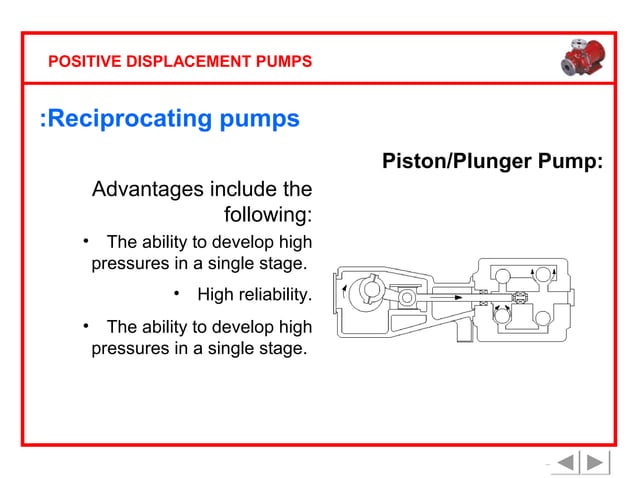 POSITIVE DISPLACEMENT PUMPS

:Reciprocating pumps

Piston/Plunger Pump:

Advantages include the following:

• The ability to develop high pressures in a single stage.

• High reliability.

• The ability to develop high pressures in a single stage.