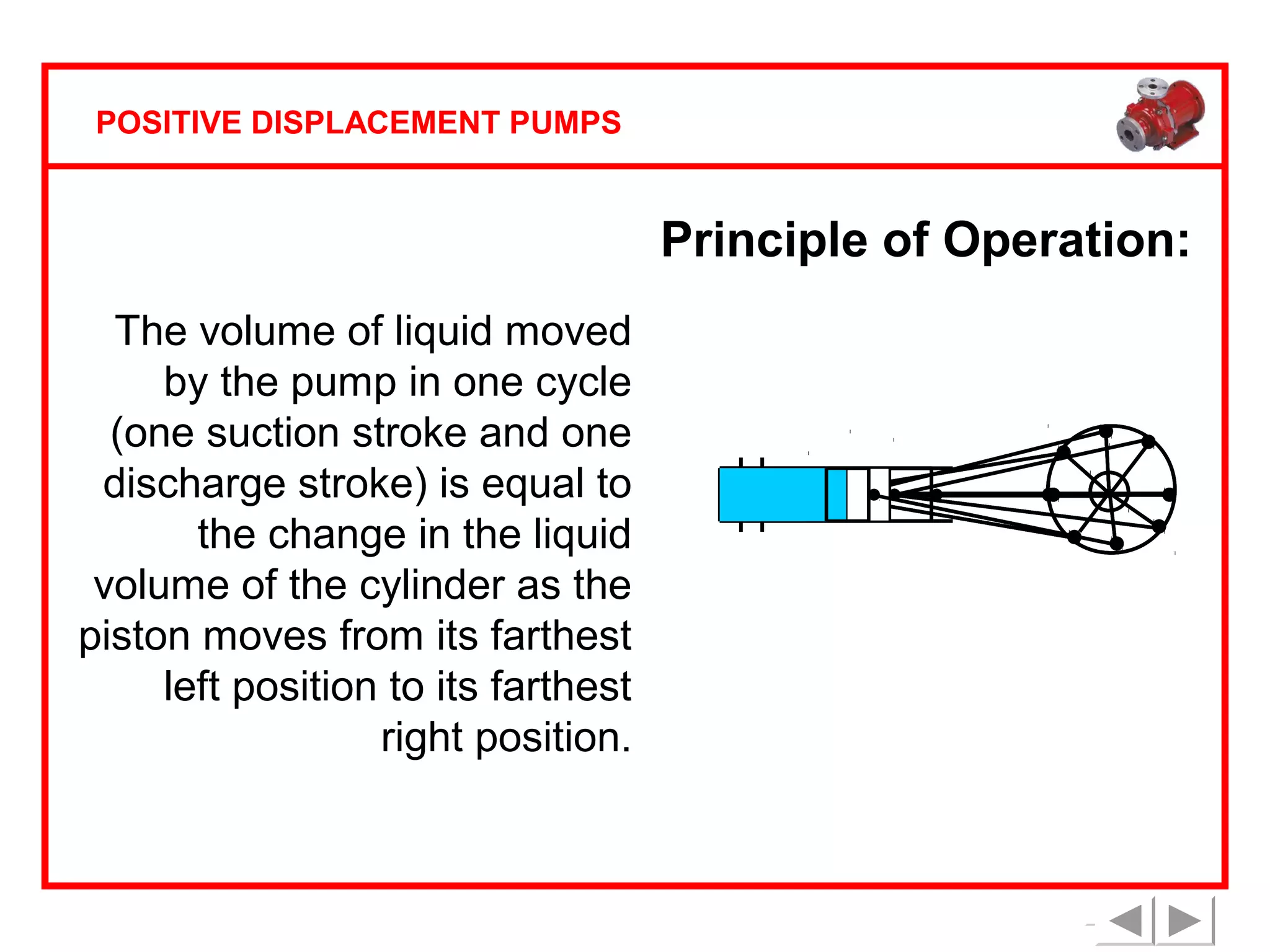 POSITIVE DISPLACEMENT PUMPS

Principle of Operation:

The volume of liquid moved by the pump in one cycle (one suction stroke and one discharge stroke) is equal to the change in the liquid volume of the cylinder as the piston moves from its farthest left position to its farthest right position.