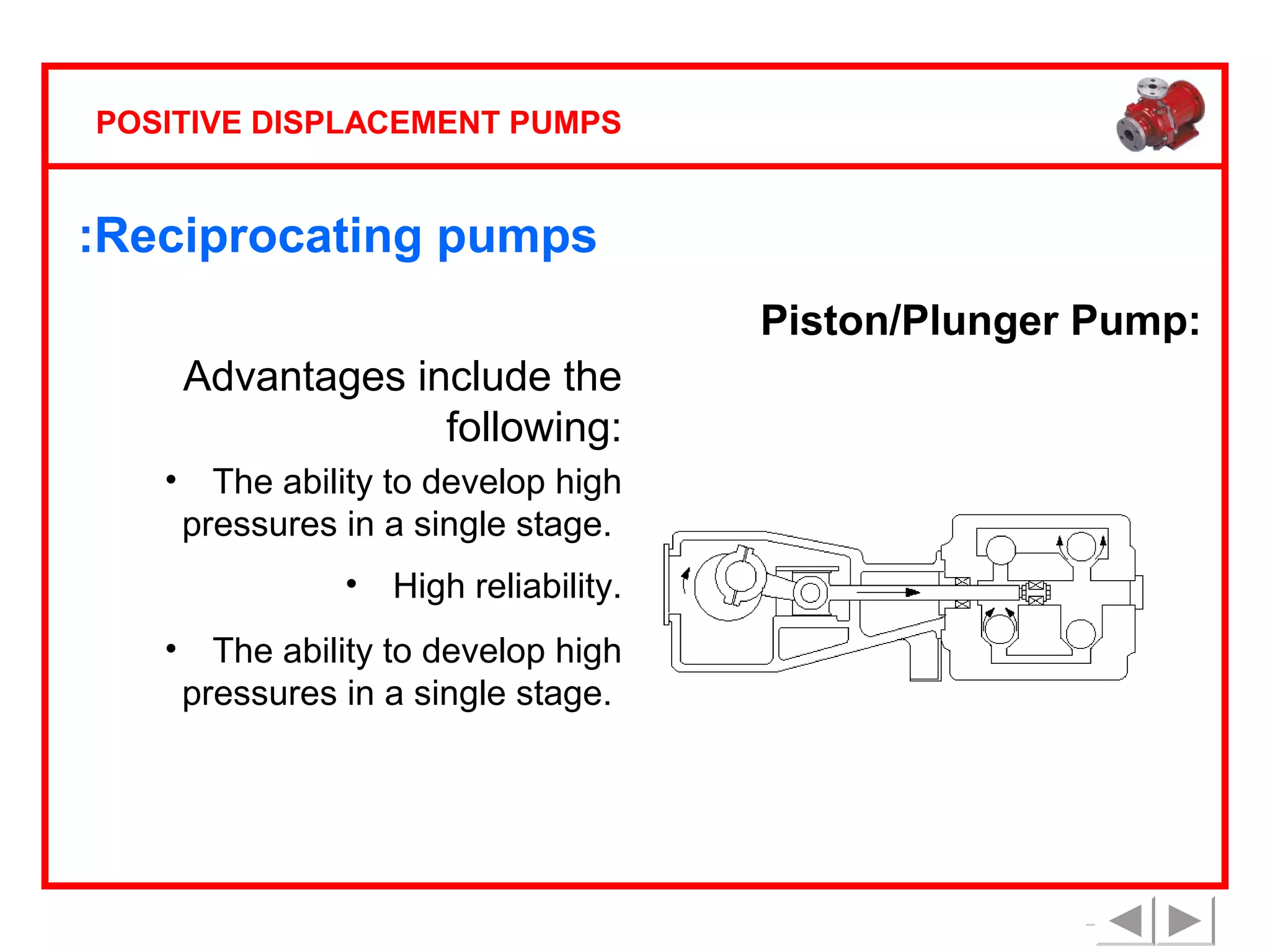 POSITIVE DISPLACEMENT PUMPS

:Reciprocating pumps

Piston/Plunger Pump:

Advantages include the following:

• The ability to develop high pressures in a single stage.

• High reliability.

• The ability to develop high pressures in a single stage.