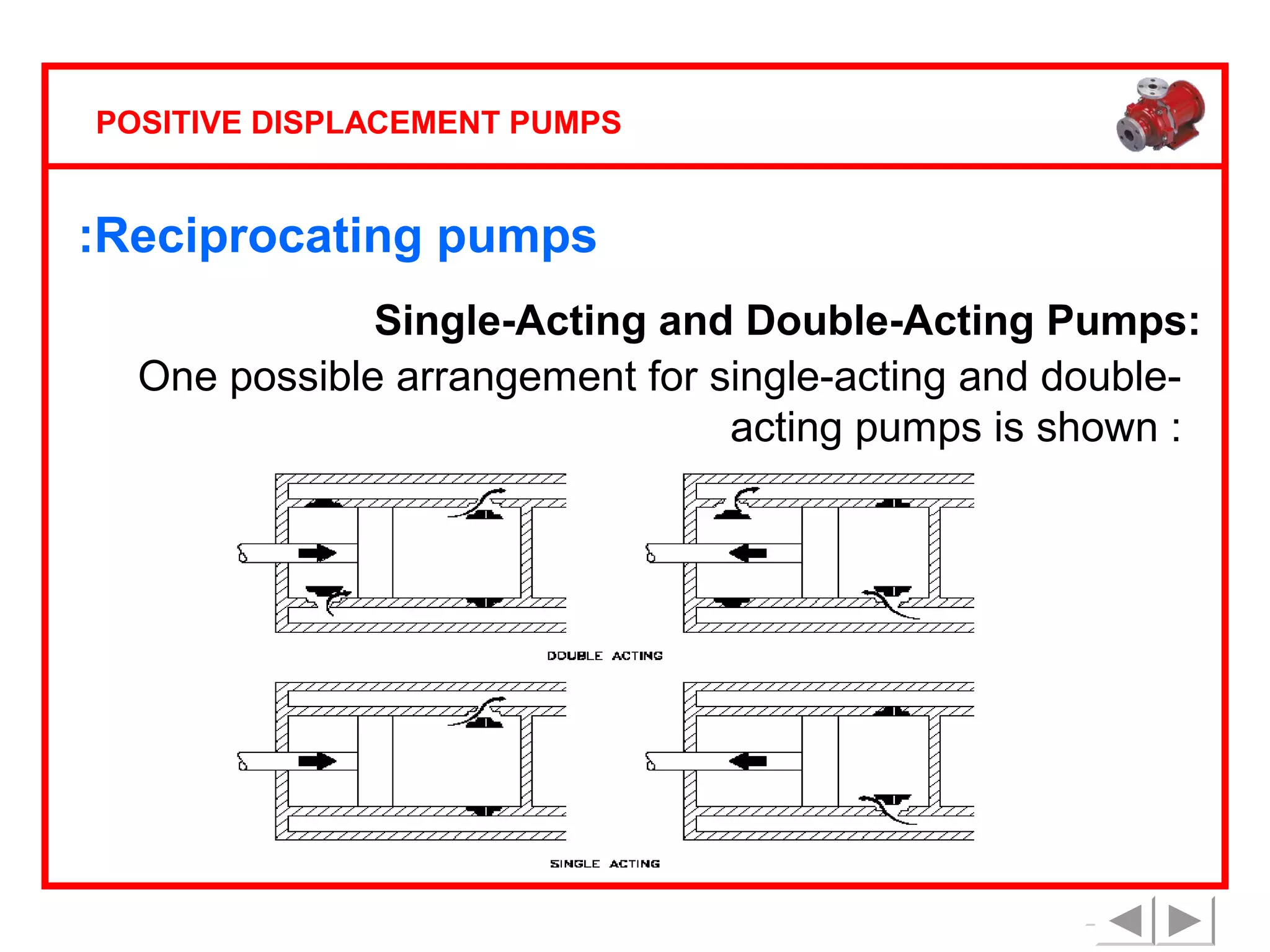 POSITIVE DISPLACEMENT PUMPS

:Reciprocating pumps

Single-Acting and Double-Acting Pumps:

One possible arrangement for single-acting and double-acting pumps is shown :

DOUBLE ACTING

SINGLE ACTING