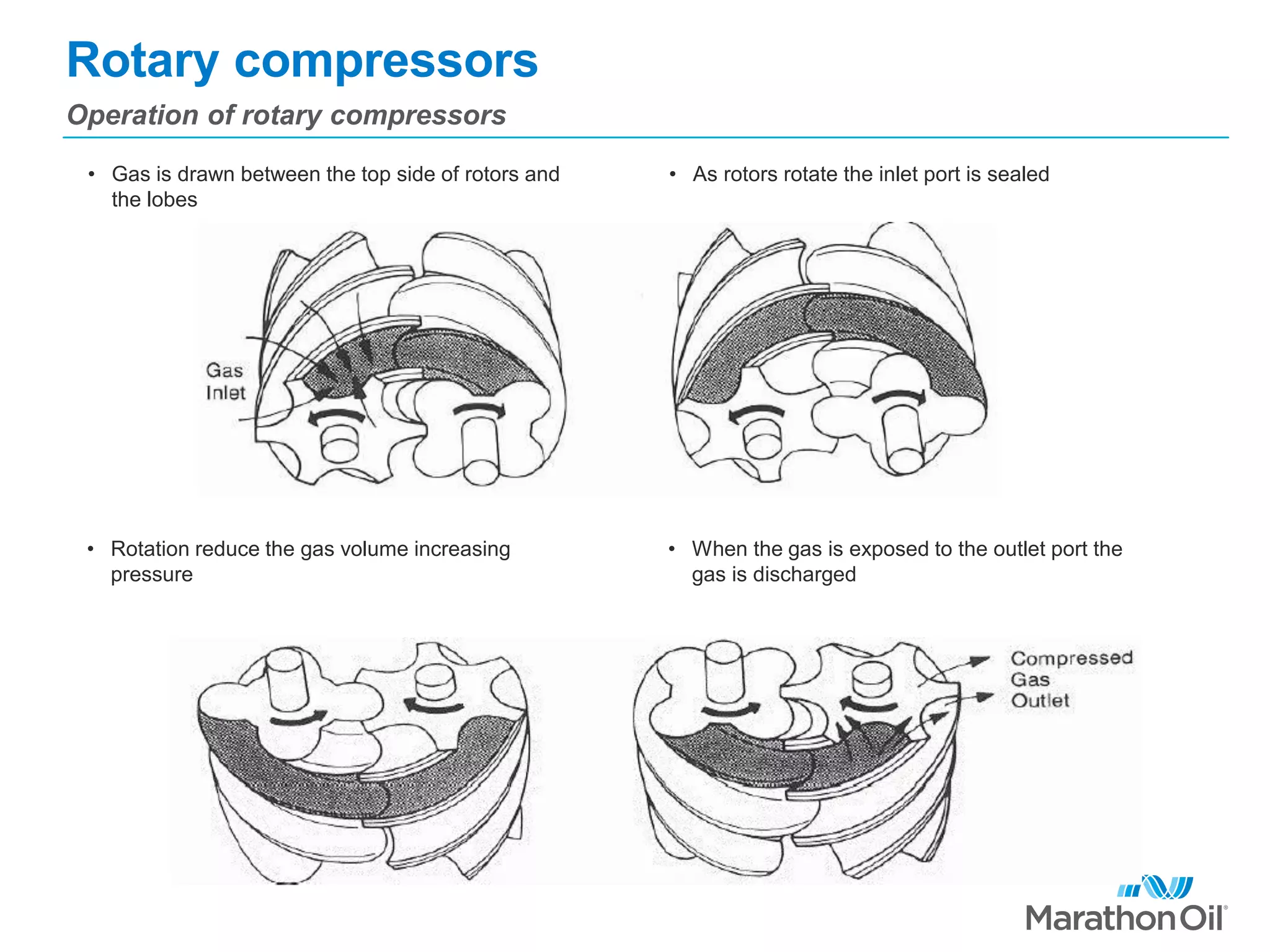 Rotary compressors

Operation of rotary compressors

• Gas is drawn between the top side of rotors and the lobes

Gas Inlet

• As rotors rotate the inlet port is sealed

• Rotation reduce the gas volume increasing pressure

• When the gas is exposed to the outlet port the gas is discharged

Compressed Gas Outlet

MarathonOil®