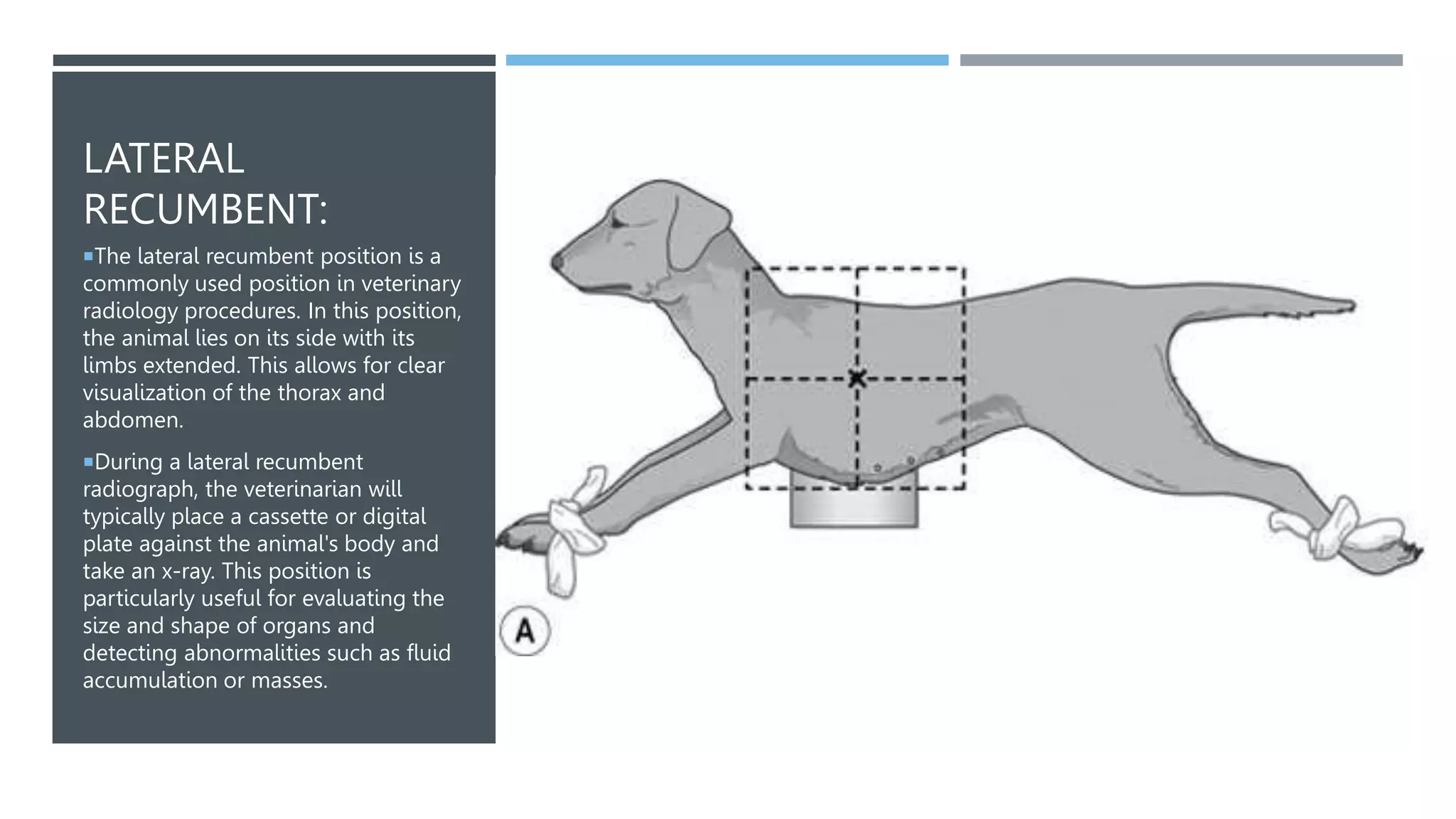 LATERAL RECUMBENT:

▪The lateral recumbent position is a commonly used position in veterinary radiology procedures. In this position, the animal lies on its side with its limbs extended. This allows for clear visualization of the thorax and abdomen.

▪During a lateral recumbent radiograph, the veterinarian will typically place a cassette or digital plate against the animal's body and take an x-ray. This position is particularly useful for evaluating the size and shape of organs and detecting abnormalities such as fluid accumulation or masses.

A