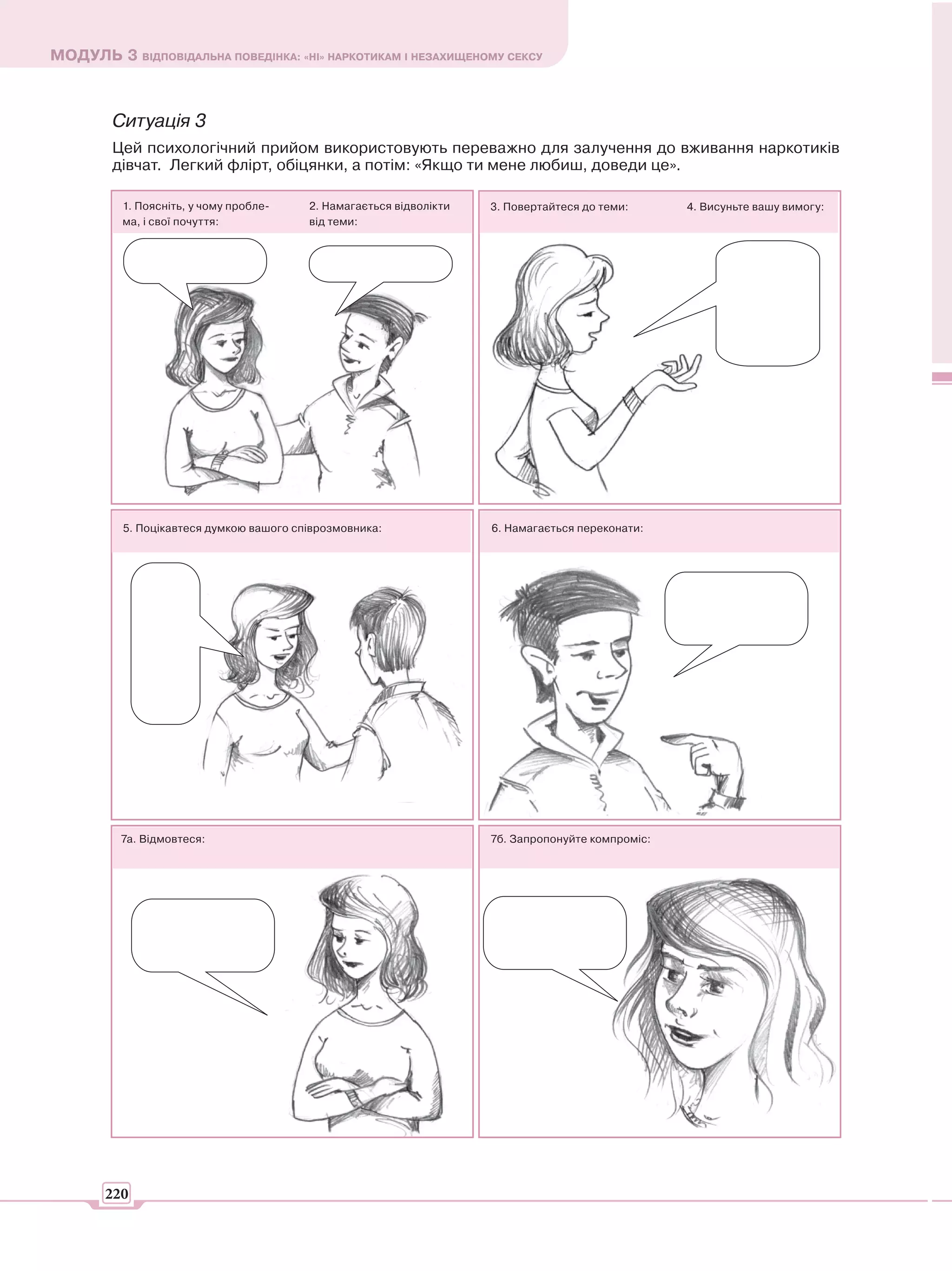 МОДУЛЬ 3 ВІДПОВІДАЛЬНА ПОВЕДІНКА: «НІ» НАРКОТИКАМ І НЕЗАХИЩЕНОМУ СЕКСУ

Ситуація 3

Цей психологічний прийом використовують переважно для залучення до вживання наркотиків дівчат. Легкий флірт, обіцянки, а потім: «Якщо ти мене любиш, доведи це».

1. Поясніть, у чому проблема, і свої почуття:

2. Намагається відволікти від теми:

3. Повертайтеся до теми:

4. Висуньте вашу вимогу:

5. Поцікавтеся думкою вашого співрозмовника:

6. Намагається переконати:

7а. Відмовтеся:

7б. Запропонуйте компроміс:

220