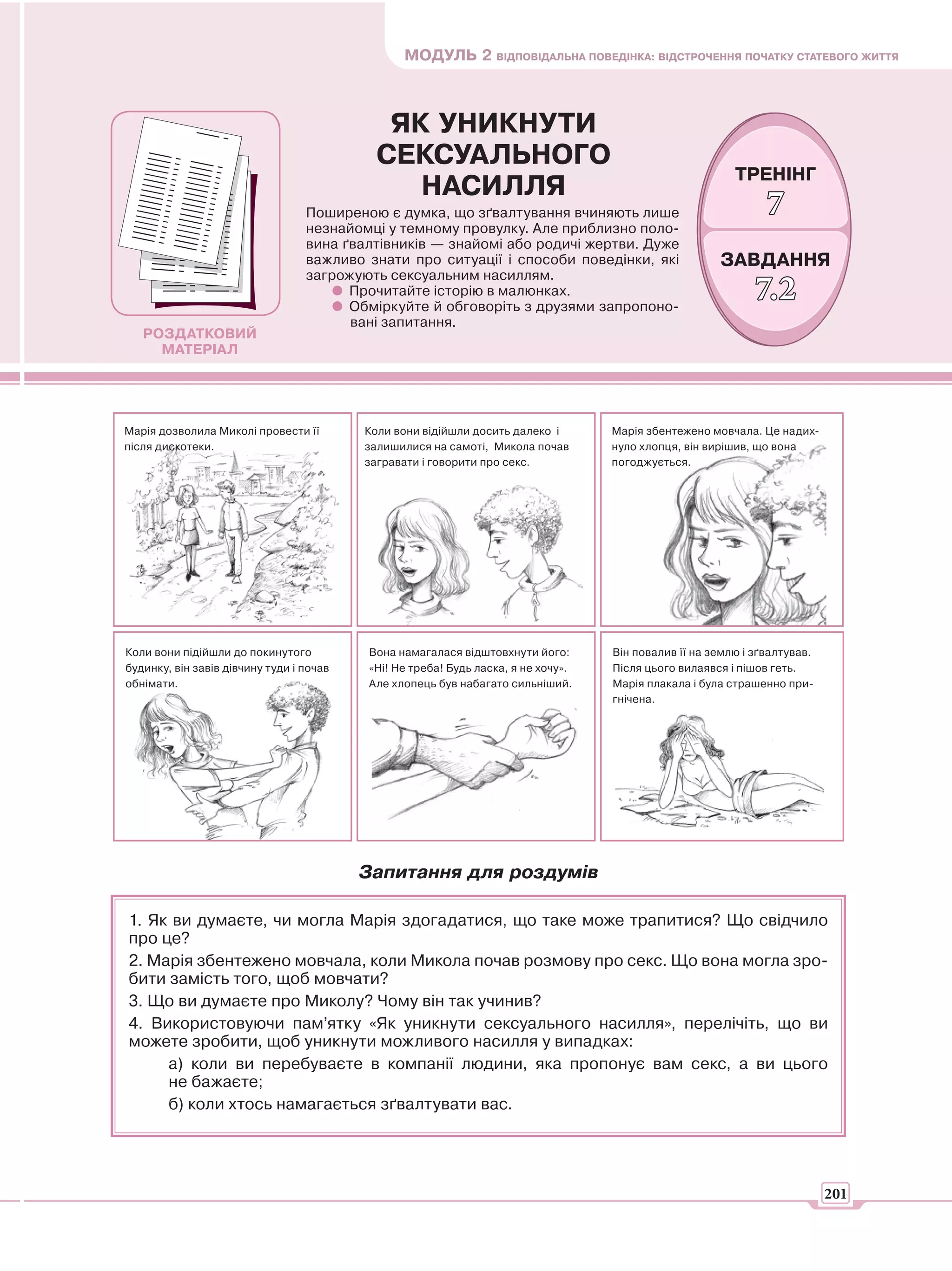 МОДУЛЬ 2 ВІДПОВІДАЛЬНА ПОВЕДІНКА: ВІДСТРОЧЕННЯ ПОЧАТКУ СТАТЕВОГО ЖИТТЯ

РОЗДАТКОВИЙ МАТЕРІАЛ

ЯК УНИКНУТИ СЕКСУАЛЬНОГО НАСИЛЛЯ

Поширеною є думка, що зґвалтування вчиняють лише незнайомці у темному провулку. Але приблизно половина ґвалтівників — знайомі або родичі жертви. Дуже важливо знати про ситуації і способи поведінки, які загрожують сексуальним насиллям.
Прочитайте історію в малюнках.
Обміркуйте й обговоріть з друзями запропоновані запитання.

ТРЕНІНГ 7

ЗАВДАННЯ 7.2

Марія дозволила Миколі провести її після дискотеки.

Коли вони відійшли досить далеко і залишилися на самоті, Микола почав загравати і говорити про секс.

Марія збентежено мовчала. Це надихнуло хлопця, він вирішив, що вона погоджується.

Коли вони підійшли до покинутого будинку, він завів дівчину туди і почав обнімати.

Вона намагалася відштовхнути його: «Ні! Не треба! Будь ласка, я не хочу». Але хлопець був набагато сильніший.

Він повалив її на землю і зґвалтував. Після цього вилаявся і пішов геть. Марія плакала і була страшенно пригнічена.

Запитання для роздумів

1. Як ви думаєте, чи могла Марія здогадатися, що таке може трапитися? Що свідчило про це?
2. Марія збентежено мовчала, коли Микола почав розмову про секс. Що вона могла зробити замість того, щоб мовчати?
3. Що ви думаєте про Миколу? Чому він так учинив?
4. Використовуючи пам’ятку «Як уникнути сексуального насилля», перелічіть, що ви можете зробити, щоб уникнути можливого насилля у випадках:
а) коли ви перебуваєте в компанії людини, яка пропонує вам секс, а ви цього не бажаєте;
б) коли хтось намагається зґвалтувати вас.

201