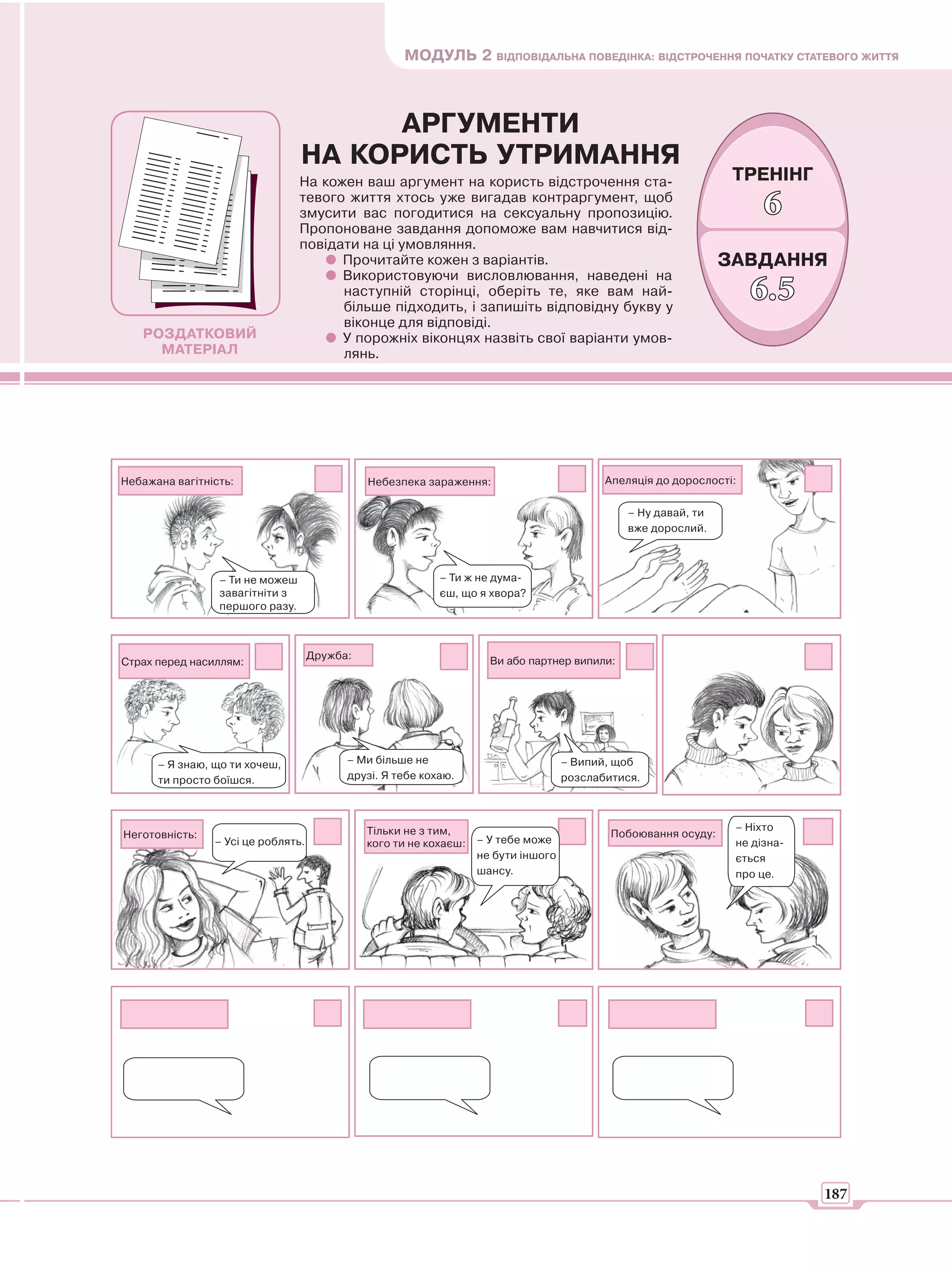 МОДУЛЬ 2 ВІДПОВІДАЛЬНА ПОВЕДІНКА: ВІДСТРОЧЕННЯ ПОЧАТКУ СТАТЕВОГО ЖИТТЯ

РОЗДАТКОВИЙ МАТЕРІАЛ

АРГУМЕНТИ НА КОРИСТЬ УТРИМАННЯ

На кожен ваш аргумент на користь відстрочення статевого життя хтось уже вигадав контраргумент, щоб змусити вас погодитися на сексуальну пропозицію. Пропоноване завдання допоможе вам навчитися відповідати на ці умовляння.

Прочитайте кожен з варіантів.

Використовуючи висловлювання, наведені на наступній сторінці, оберіть те, яке вам найбільше підходить, і запишіть відповідну букву у віконце для відповіді.

У порожніх віконцях назвіть свої варіанти умовлянь.

ТРЕНІНГ 6

ЗАВДАННЯ 6.5

Небажана вагітність:
– Ти не можеш завагітніти з першого разу.

Небезпека зараження:
– Ти ж не думаєш, що я хвора?

Апеляція до дорослості:
– Ну давай, ти вже дорослий.

Страх перед насиллям:
– Я знаю, що ти хочеш, ти просто боїшся.

Дружба:
– Ми більше не друзі. Я тебе кохаю.

Ви або партнер випили:
– Випий, щоб розслабитися.

Неготовність:
– Усі це роблять.

Тільки не з тим, кого ти не кохаєш:
– У тебе може не бути іншого шансу.

Побоювання осуду:
– Ніхто не дізнається про це.

187