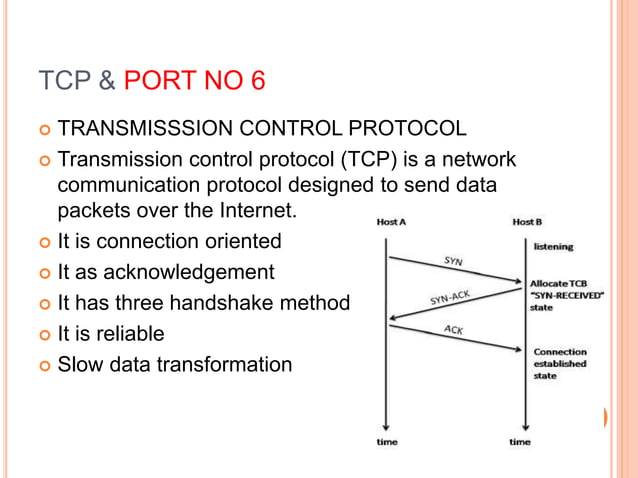 TCP & PORT NO 6

TRANSMISSSION CONTROL PROTOCOL

Transmission control protocol (TCP) is a network communication protocol designed to send data packets over the Internet.

It is connection oriented

It as acknowledgement

It has three handshake method

It is reliable

Slow data transformation

Host A

Host B

listening

SYN

Allocate TCB "SYN-RECEIVED" state

SYN-ACK

ACK

Connection established state

time

time