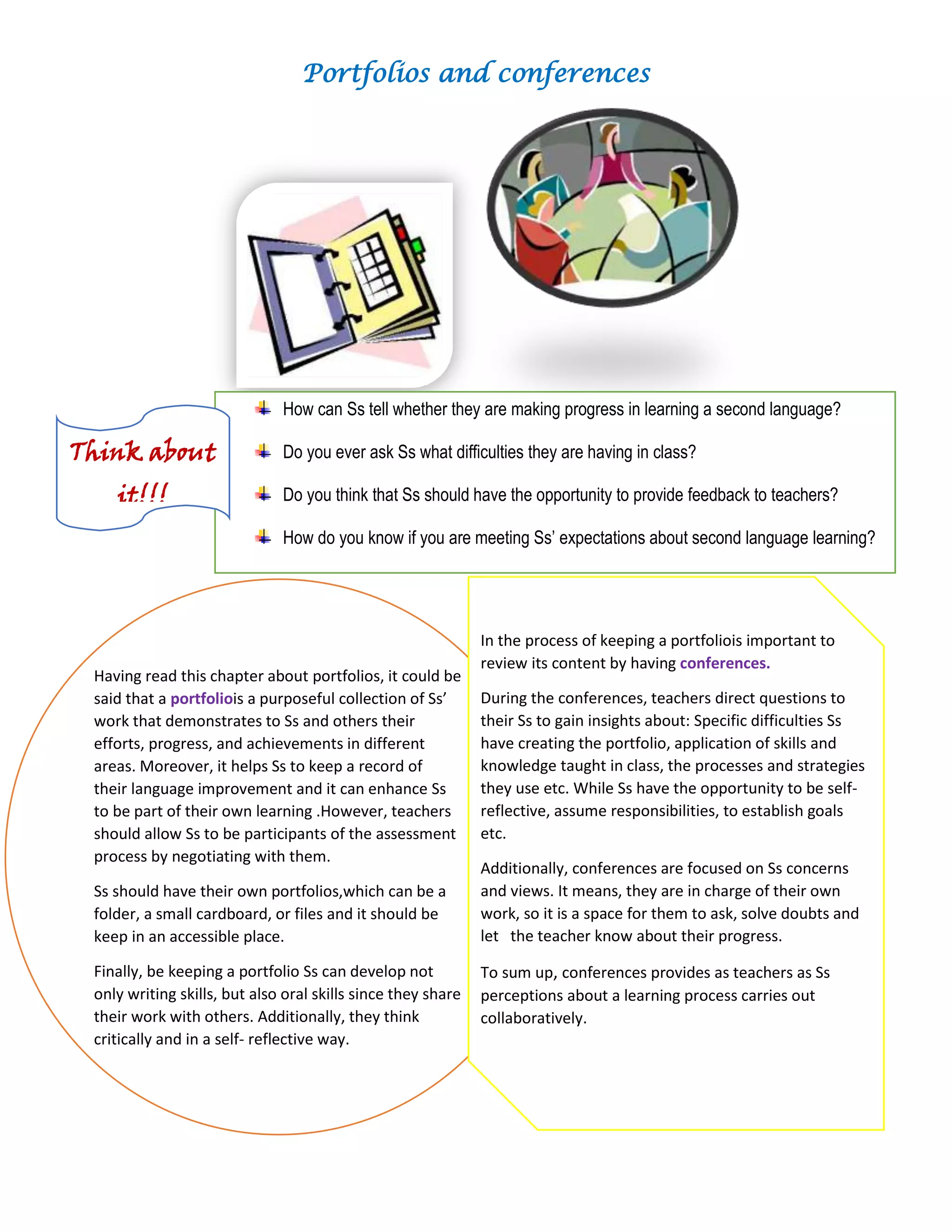 Portfolios and conferences

Think about it!!!

How can Ss tell whether they are making progress in learning a second language?

Do you ever ask Ss what difficulties they are having in class?

Do you think that Ss should have the opportunity to provide feedback to teachers?

How do you know if you are meeting Ss' expectations about second language learning?

Having read this chapter about portfolios, it could be said that a portfoliois a purposeful collection of Ss' work that demonstrates to Ss and others their efforts, progress, and achievements in different areas. Moreover, it helps Ss to keep a record of their language improvement and it can enhance Ss to be part of their own learning .However, teachers should allow Ss to be participants of the assessment process by negotiating with them.

Ss should have their own portfolios,which can be a folder, a small cardboard, or files and it should be keep in an accessible place.

Finally, be keeping a portfolio Ss can develop not only writing skills, but also oral skills since they share their work with others. Additionally, they think critically and in a self- reflective way.

In the process of keeping a portfoliois important to review its content by having conferences.

During the conferences, teachers direct questions to their Ss to gain insights about: Specific difficulties Ss have creating the portfolio, application of skills and knowledge taught in class, the processes and strategies they use etc. While Ss have the opportunity to be self-reflective, assume responsibilities, to establish goals etc.

Additionally, conferences are focused on Ss concerns and views. It means, they are in charge of their own work, so it is a space for them to ask, solve doubts and let the teacher know about their progress.

To sum up, conferences provides as teachers as Ss perceptions about a learning process carries out collaboratively.