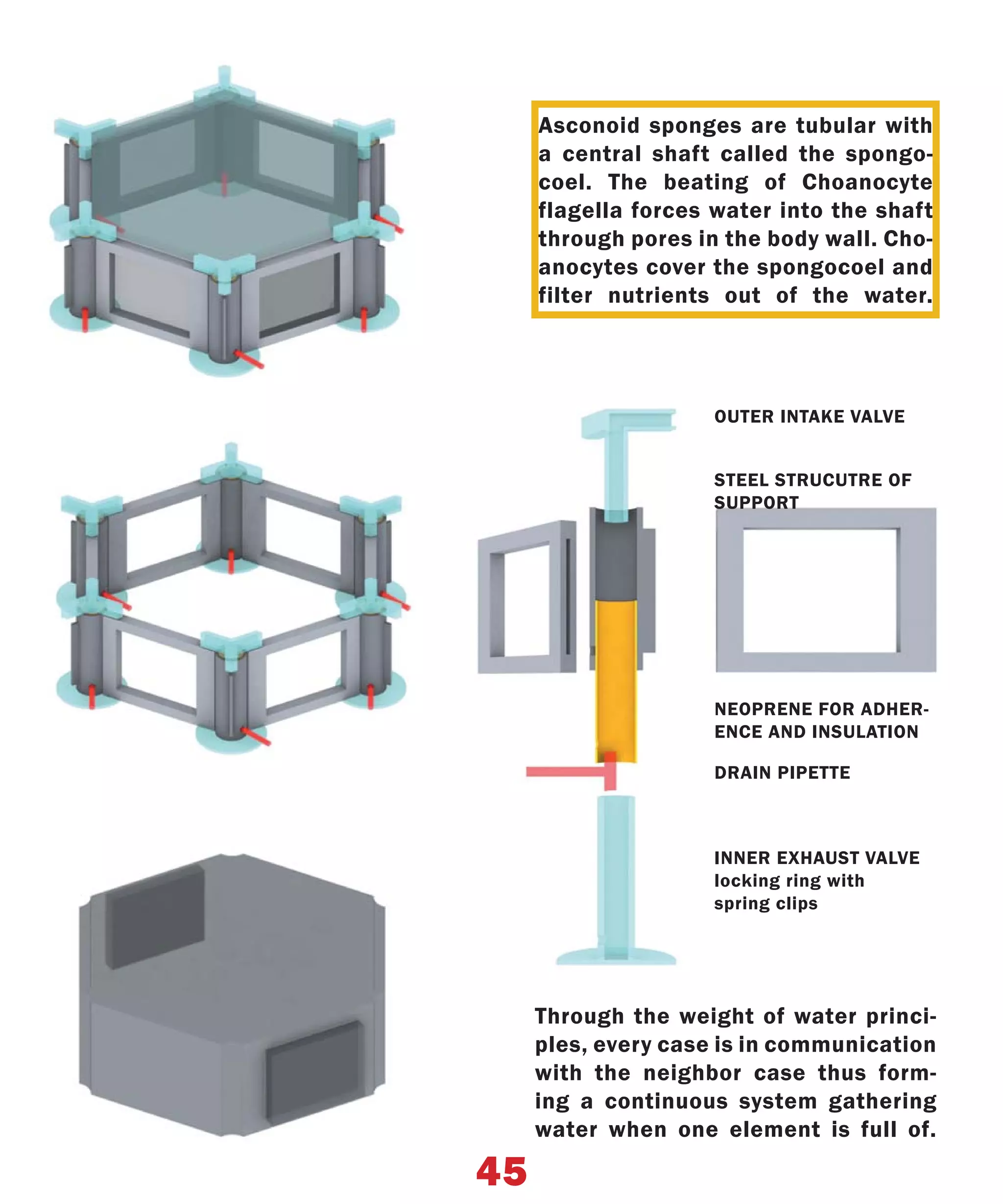 Asconoid sponges are tubular with a central shaft called the spongocoel. The beating of Choanocyte flagella forces water into the shaft through pores in the body wall. Choanocytes cover the spongocoel and filter nutrients out of the water.

OUTER INTAKE VALVE

STEEL STRUCUTRE OF SUPPORT

NEOPRENE FOR ADHERENCE AND INSULATION

DRAIN PIPETTE

INNER EXHAUST VALVE
locking ring with spring clips

Through the weight of water principles, every case is in communication with the neighbor case thus forming a continuous system gathering water when one element is full of.

45