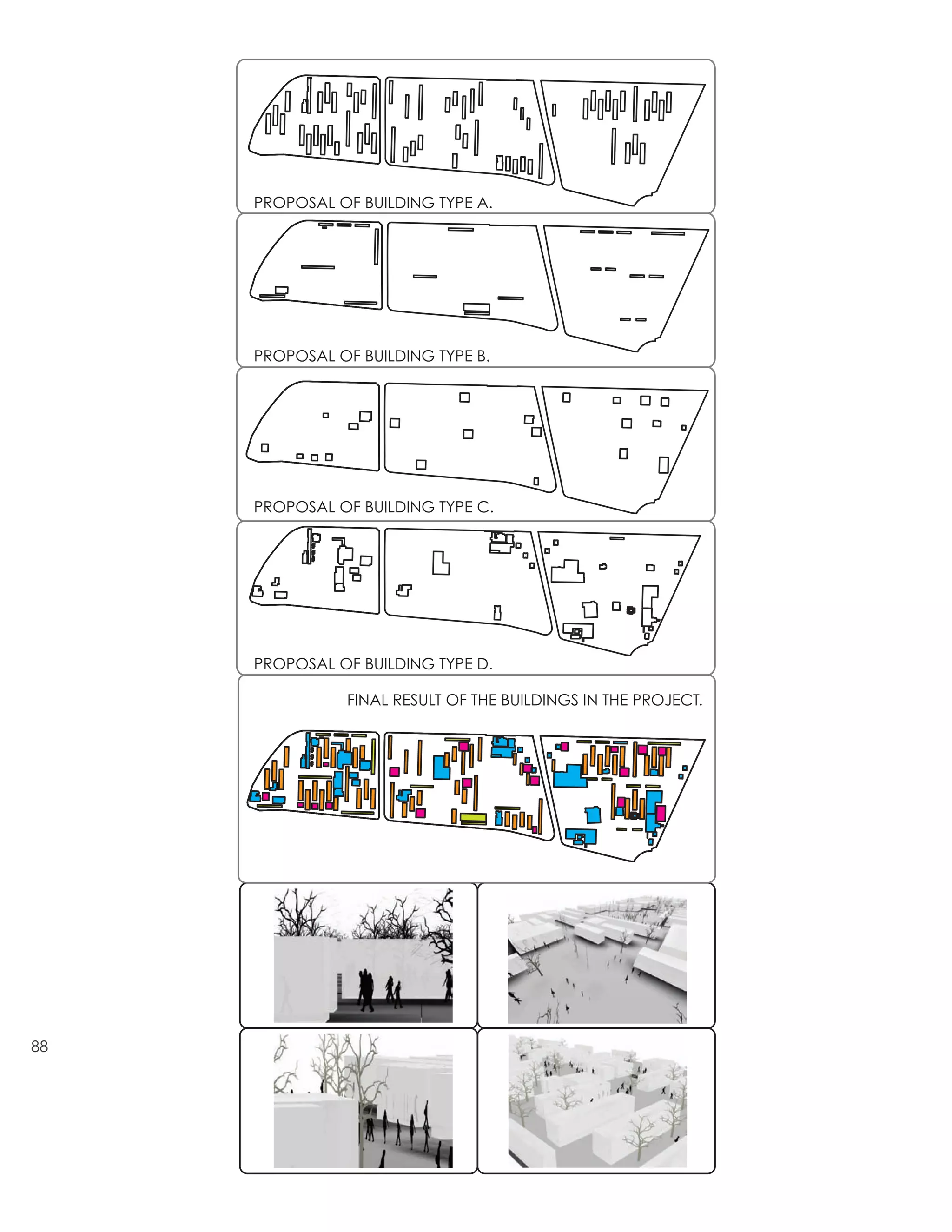 PROPOSAL OF BUILDING TYPE A.

PROPOSAL OF BUILDING TYPE B.

PROPOSAL OF BUILDING TYPE C.

PROPOSAL OF BUILDING TYPE D.

FINAL RESULT OF THE BUILDINGS IN THE PROJECT.

88