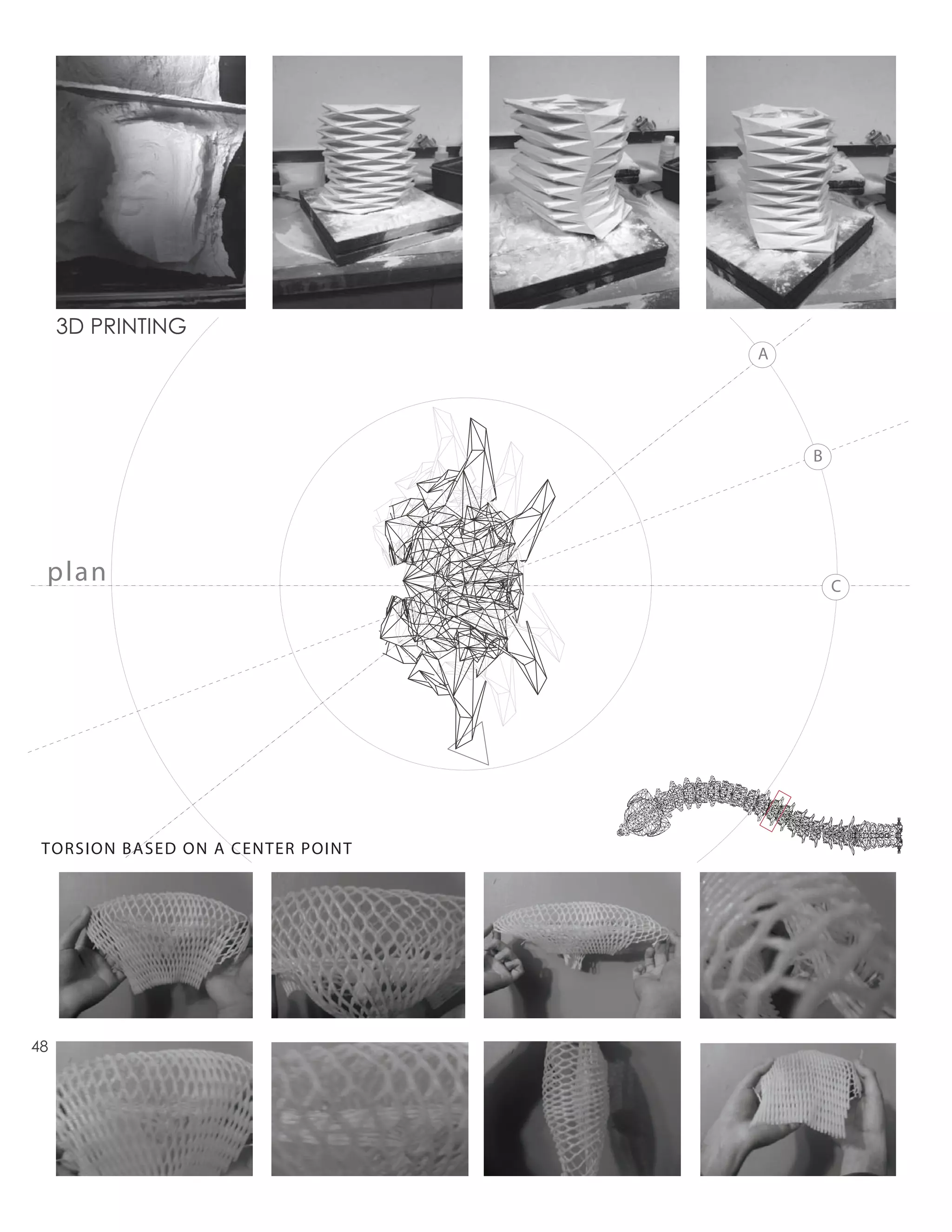 3D PRINTING

A

B

plan

C

TORSION BASED ON A CENTER POINT

48