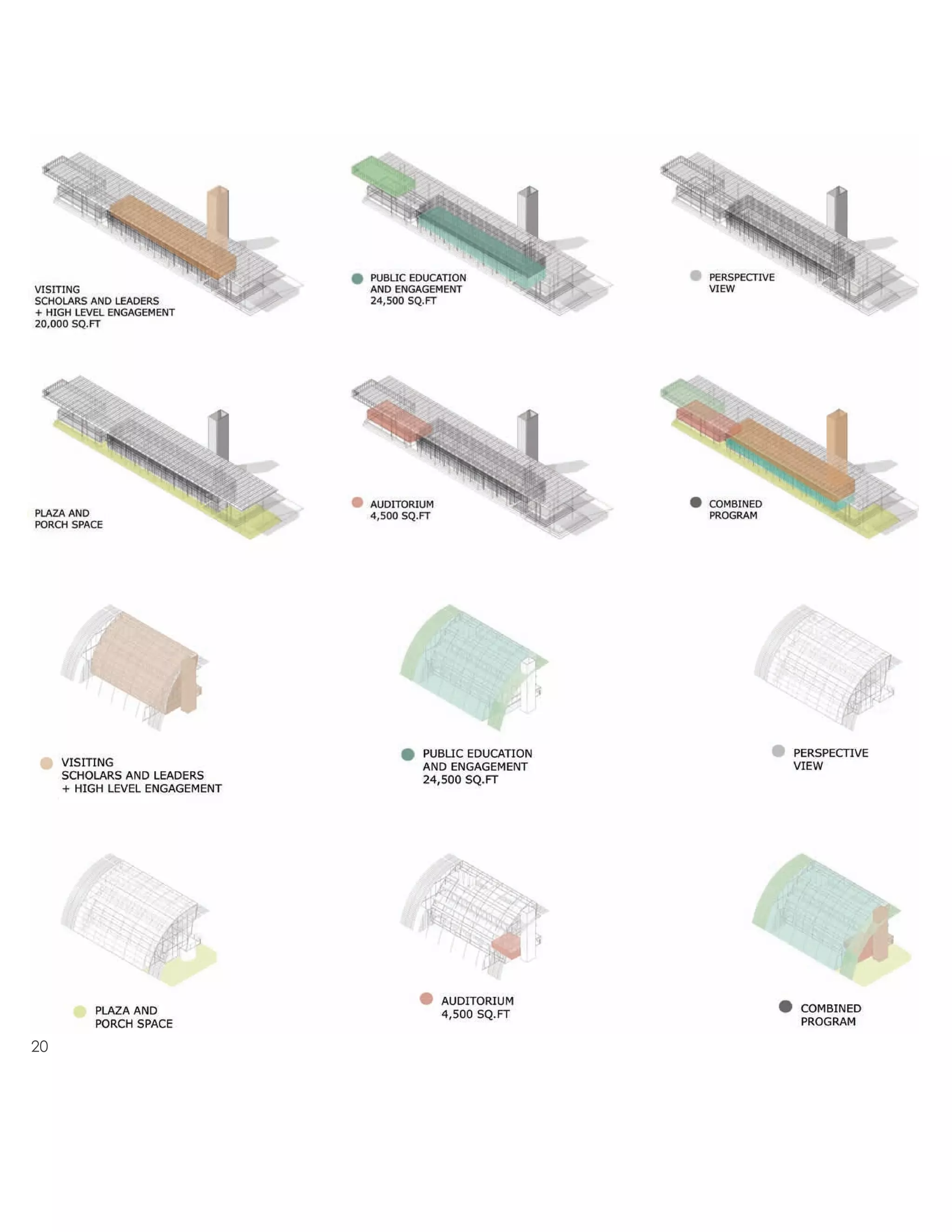 VISITING
SCHOLARS AND LEADERS
+ HIGH LEVEL ENGAGEMENT
20,000 SQ.FT

PUBLIC EDUCATION
AND ENGAGEMENT
24,500 SQ.FT

PERSPECTIVE
VIEW

PLAZA AND
PORCH SPACE

AUDITORIUM
4,500 SQ.FT

COMBINED
PROGRAM

VISITING
SCHOLARS AND LEADERS
+ HIGH LEVEL ENGAGEMENT

PUBLIC EDUCATION
AND ENGAGEMENT
24,500 SQ.FT

PERSPECTIVE
VIEW

PLAZA AND
PORCH SPACE

AUDITORIUM
4,500 SQ.FT

COMBINED
PROGRAM

20