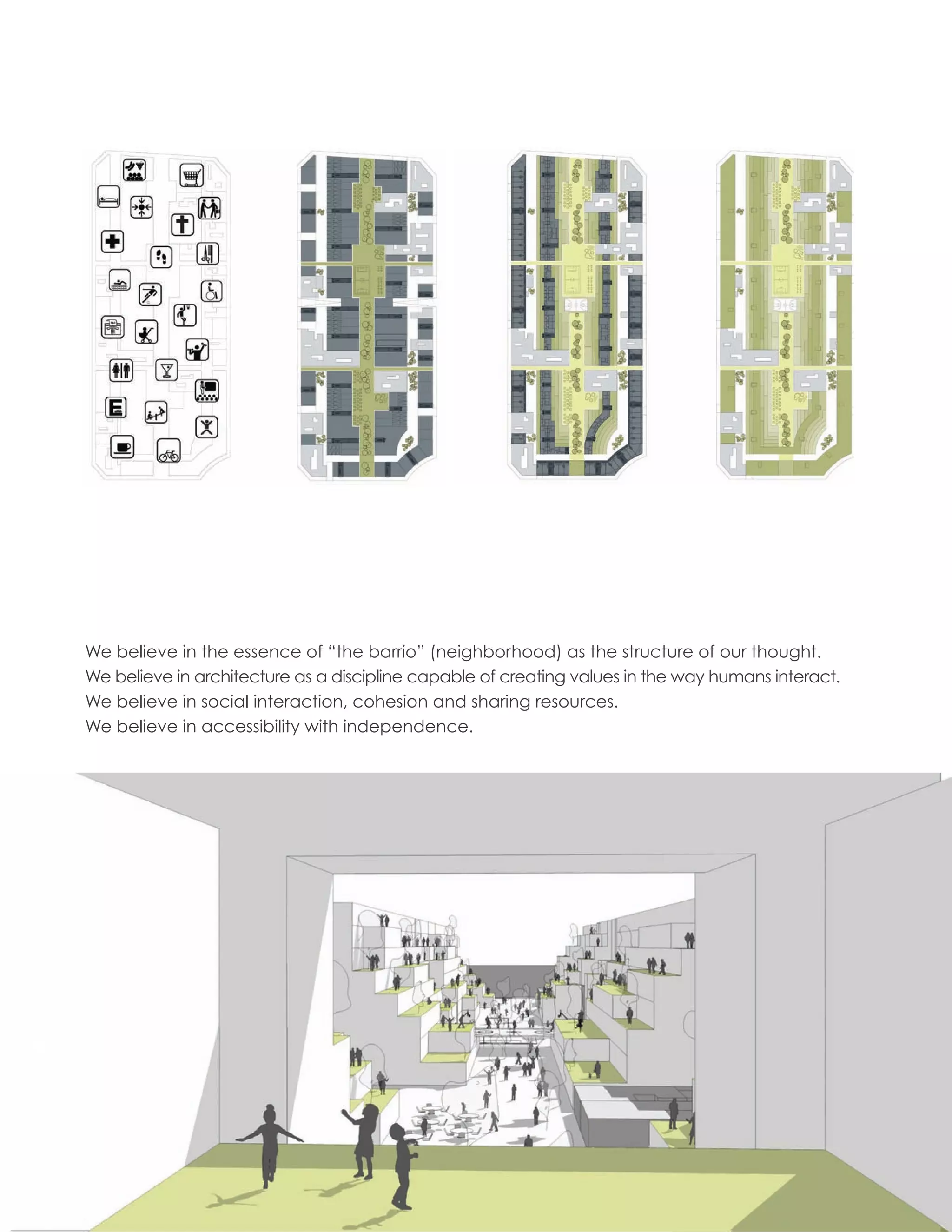 We believe in the essence of “the barrio” (neighborhood) as the structure of our thought.
We believe in architecture as a discipline capable of creating values in the way humans interact.
We believe in social interaction, cohesion and sharing resources.
We believe in accessibility with independence.