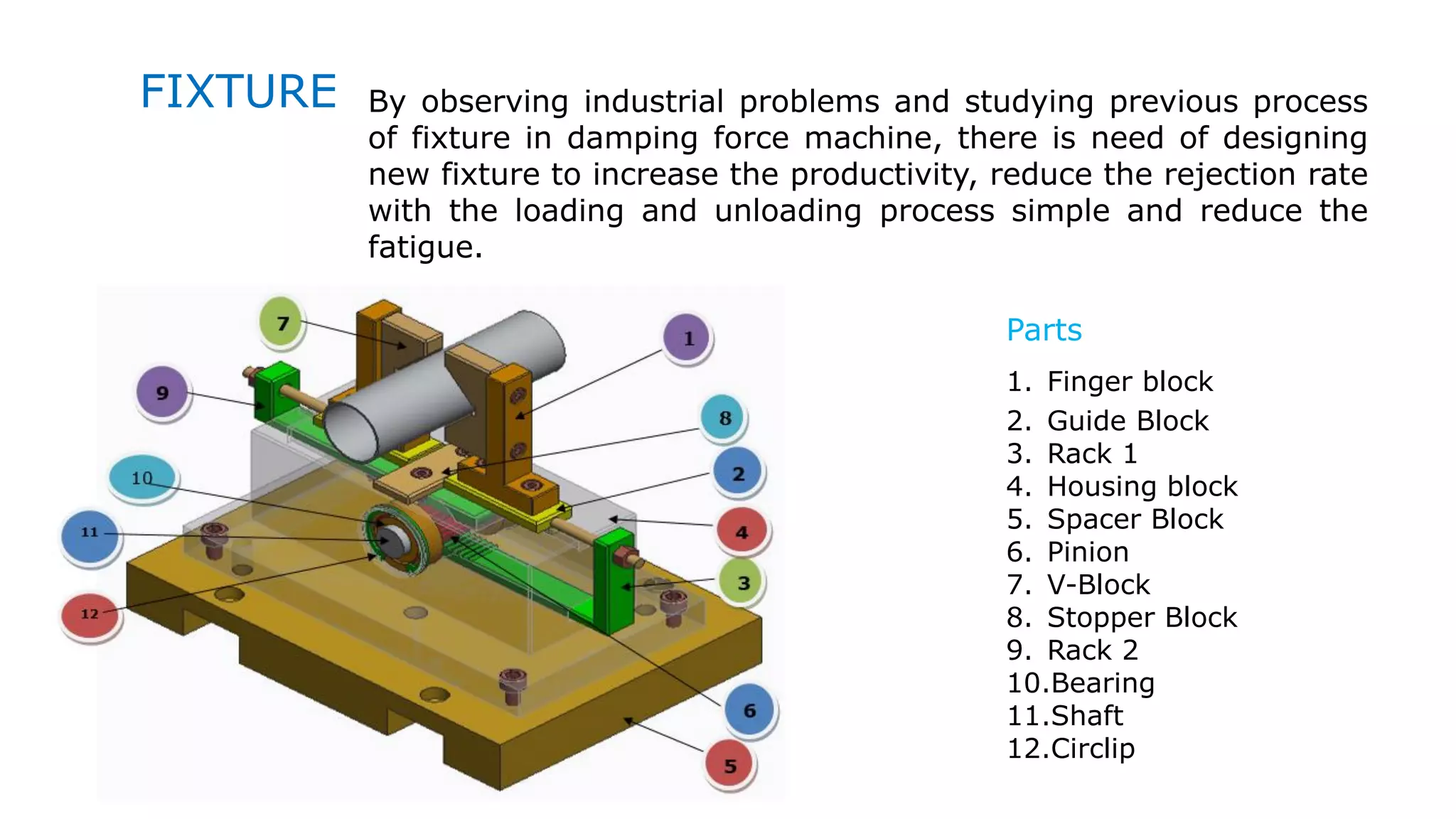 FIXTURE

By observing industrial problems and studying previous process of fixture in damping force machine, there is need of designing new fixture to increase the productivity, reduce the rejection rate with the loading and unloading process simple and reduce the fatigue.

7
1
9
8
10
2
11
4
3
12
6
5

Parts

1. Finger block
2. Guide Block
3. Rack 1
4. Housing block
5. Spacer Block
6. Pinion
7. V-Block
8. Stopper Block
9. Rack 2
10.Bearing
11.Shaft
12.Circlip