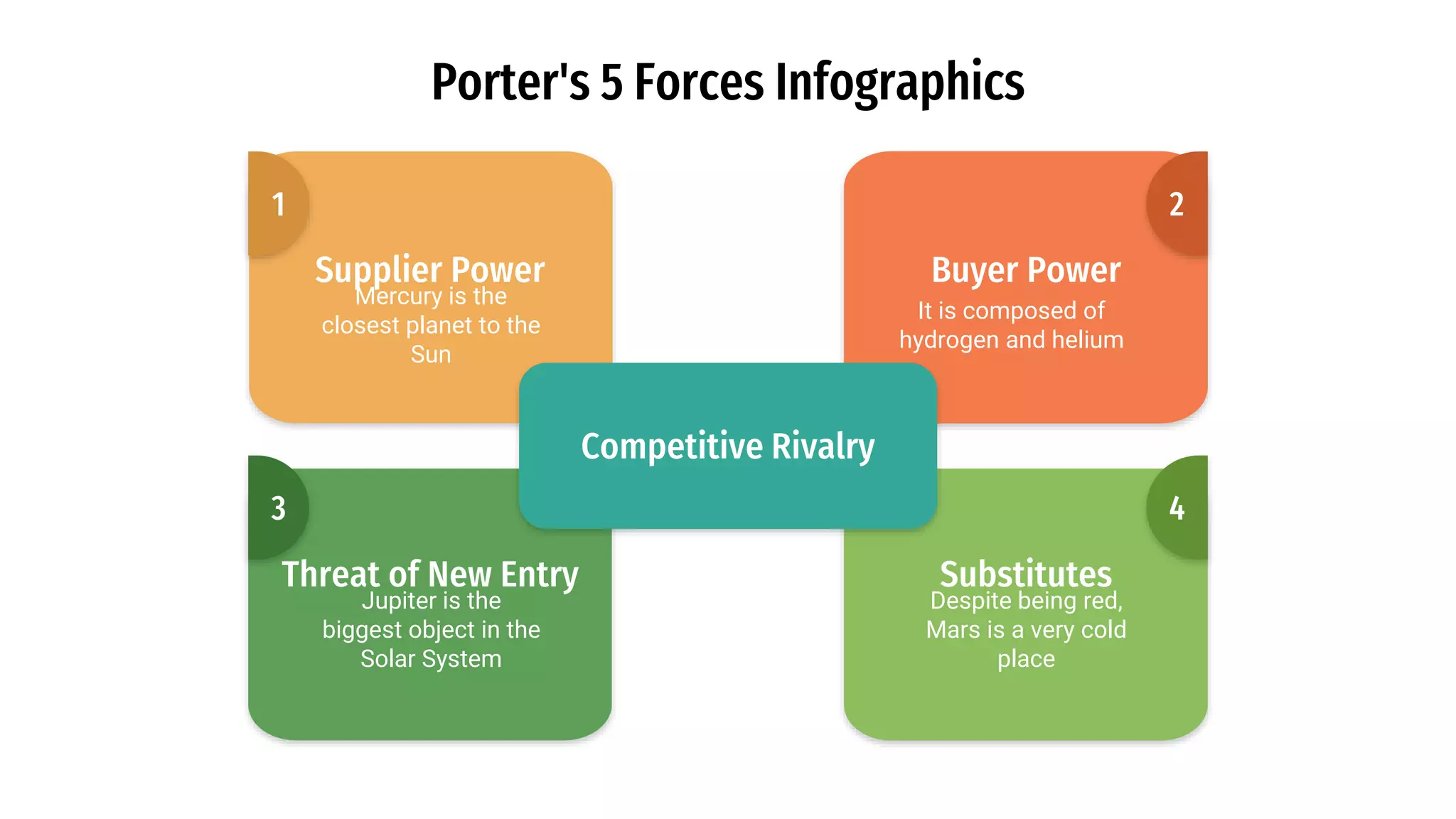 Porter's 5 Forces Infographics

1

Supplier Power

Mercury is the closest planet to the Sun

2

Buyer Power

It is composed of hydrogen and helium

Competitive Rivalry

3

Threat of New Entry

Jupiter is the biggest object in the Solar System

4

Substitutes

Despite being red, Mars is a very cold place