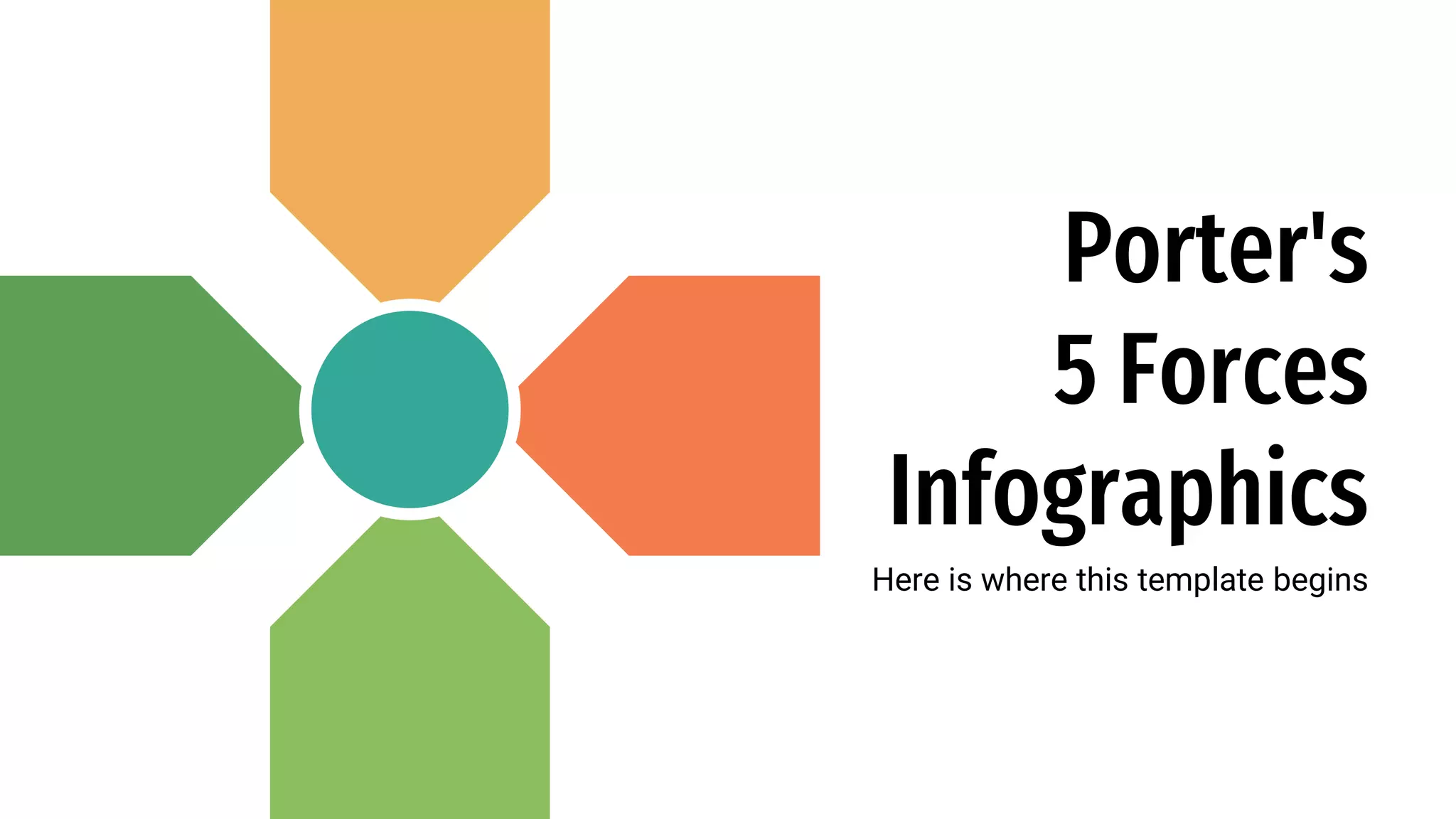 Porter's
5 Forces
Infographics

Here is where this template begins