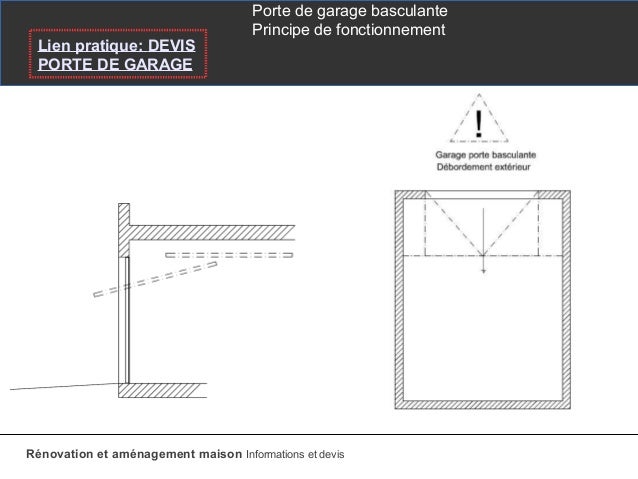 Porte de garage basculante
Principe de fonctionnement

Lien pratique: DEVIS PORTE DE GARAGE

!

Garage porte basculante
Débordement extérieur

Rénovation et aménagement maison Informations et devis