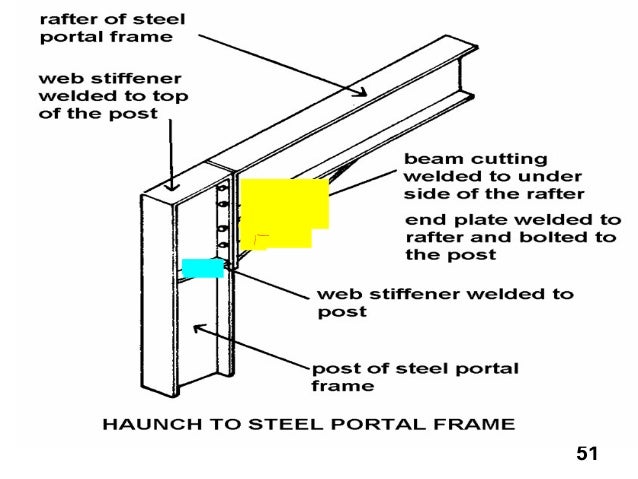 rafter of steel portal frame

web stiffener welded to top of the post

beam cutting welded to under side of the rafter

end plate welded to rafter and bolted to the post

web stiffener welded to post

post of steel portal frame

HAUNCH TO STEEL PORTAL FRAME

51