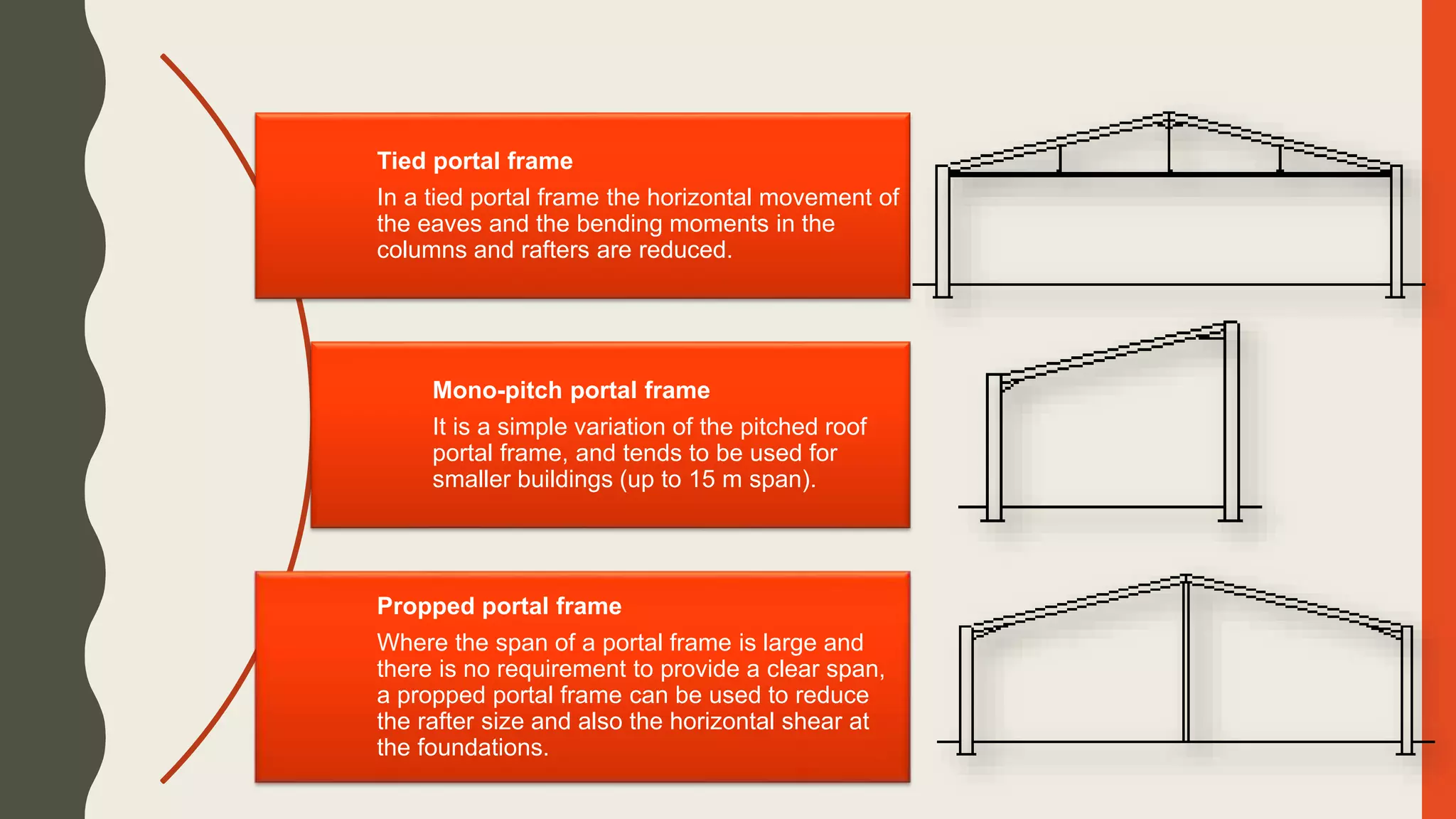 Tied portal frame

In a tied portal frame the horizontal movement of the eaves and the bending moments in the columns and rafters are reduced.

Mono-pitch portal frame

It is a simple variation of the pitched roof portal frame, and tends to be used for smaller buildings (up to 15 m span).

Propped portal frame

Where the span of a portal frame is large and there is no requirement to provide a clear span, a propped portal frame can be used to reduce the rafter size and also the horizontal shear at the foundations.