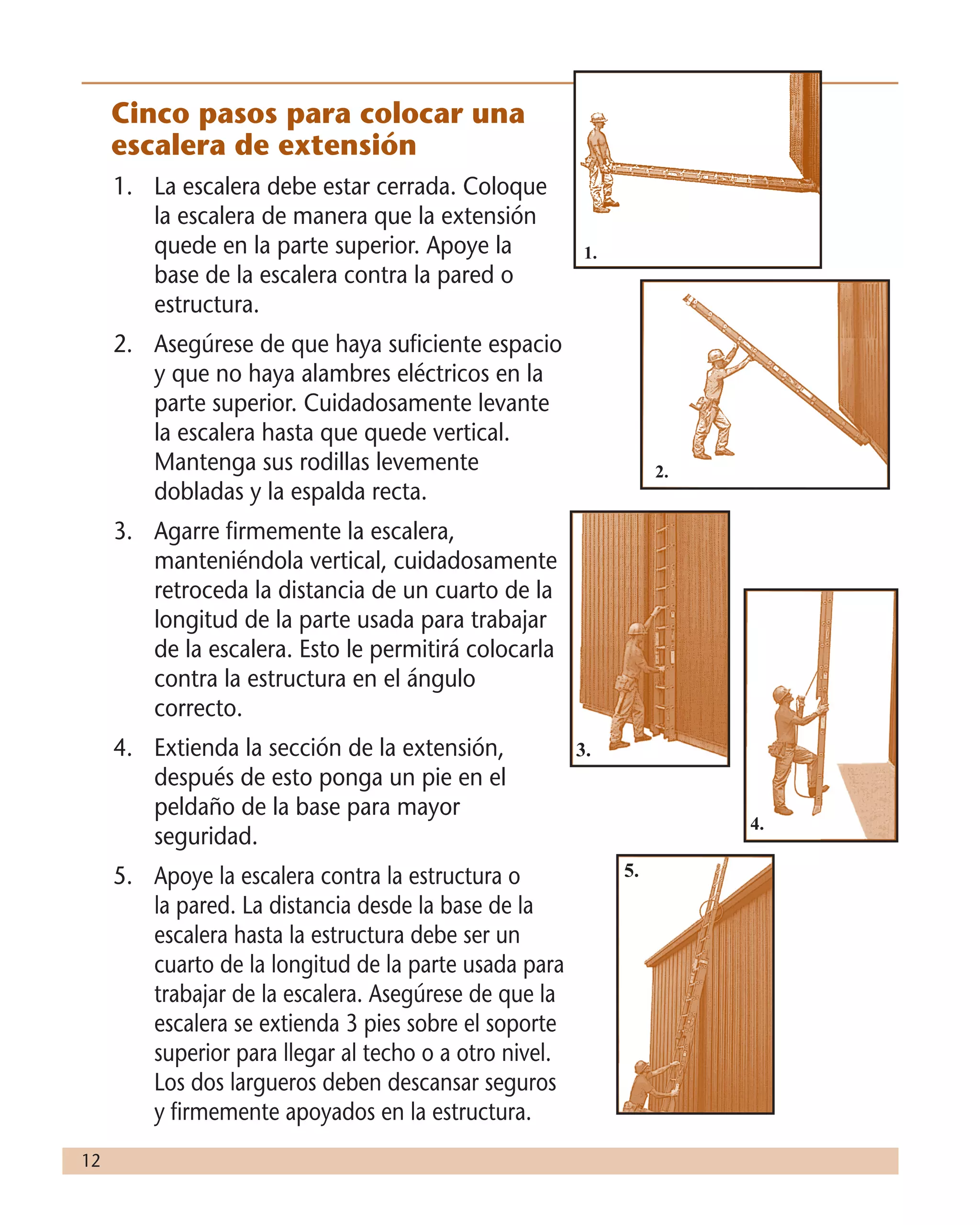 Cinco pasos para colocar una escalera de extensión

1. La escalera debe estar cerrada. Coloque la escalera de manera que la extensión quede en la parte superior. Apoye la base de la escalera contra la pared o estructura.

2. Asegúrese de que haya suficiente espacio y que no haya alambres eléctricos en la parte superior. Cuidadosamente levante la escalera hasta que quede vertical. Mantenga sus rodillas levemente dobladas y la espalda recta.

3. Agarre firmemente la escalera, manteniéndola vertical, cuidadosamente retroceda la distancia de un cuarto de la longitud de la parte usada para trabajar de la escalera. Esto le permitirá colocarla contra la estructura en el ángulo correcto.

4. Extienda la sección de la extensión, después de esto ponga un pie en el peldaño de la base para mayor seguridad.

5. Apoye la escalera contra la estructura o la pared. La distancia desde la base de la escalera hasta la estructura debe ser un cuarto de la longitud de la parte usada para trabajar de la escalera. Asegúrese de que la escalera se extienda 3 pies sobre el soporte superior para llegar al techo o a otro nivel. Los dos largueros deben descansar seguros y firmemente apoyados en la estructura.

1.

2.

3.

4.

5.

12