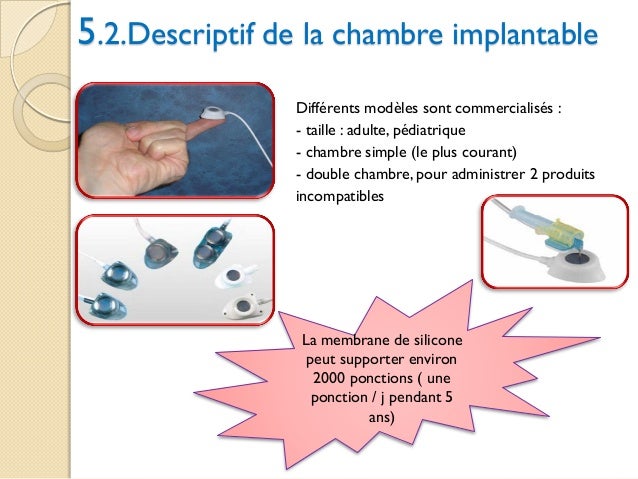 5.2.Descriptif de la chambre implantable

Différents modèles sont commercialisés :
- taille : adulte, pédiatrique
- chambre simple (le plus courant)
- double chambre, pour administrer 2 produits incompatibles

La membrane de silicone peut supporter environ 2000 ponctions ( une ponction / j pendant 5 ans)