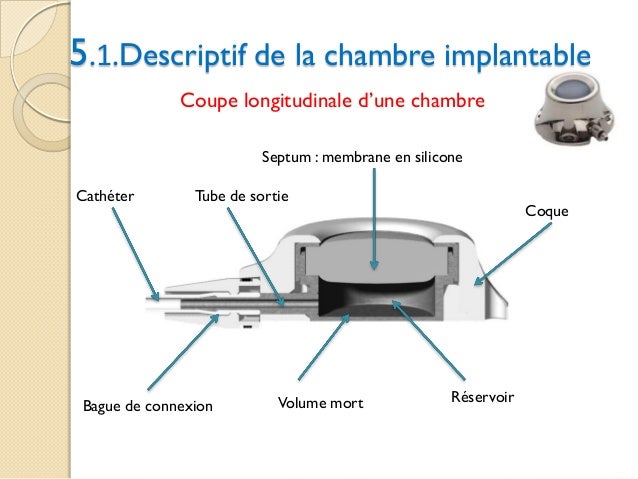 5.1.Descriptif de la chambre implantable

Coupe longitudinale d'une chambre

Septum : membrane en silicone

Cathéter

Tube de sortie

Coque

Bague de connexion

Volume mort

Réservoir