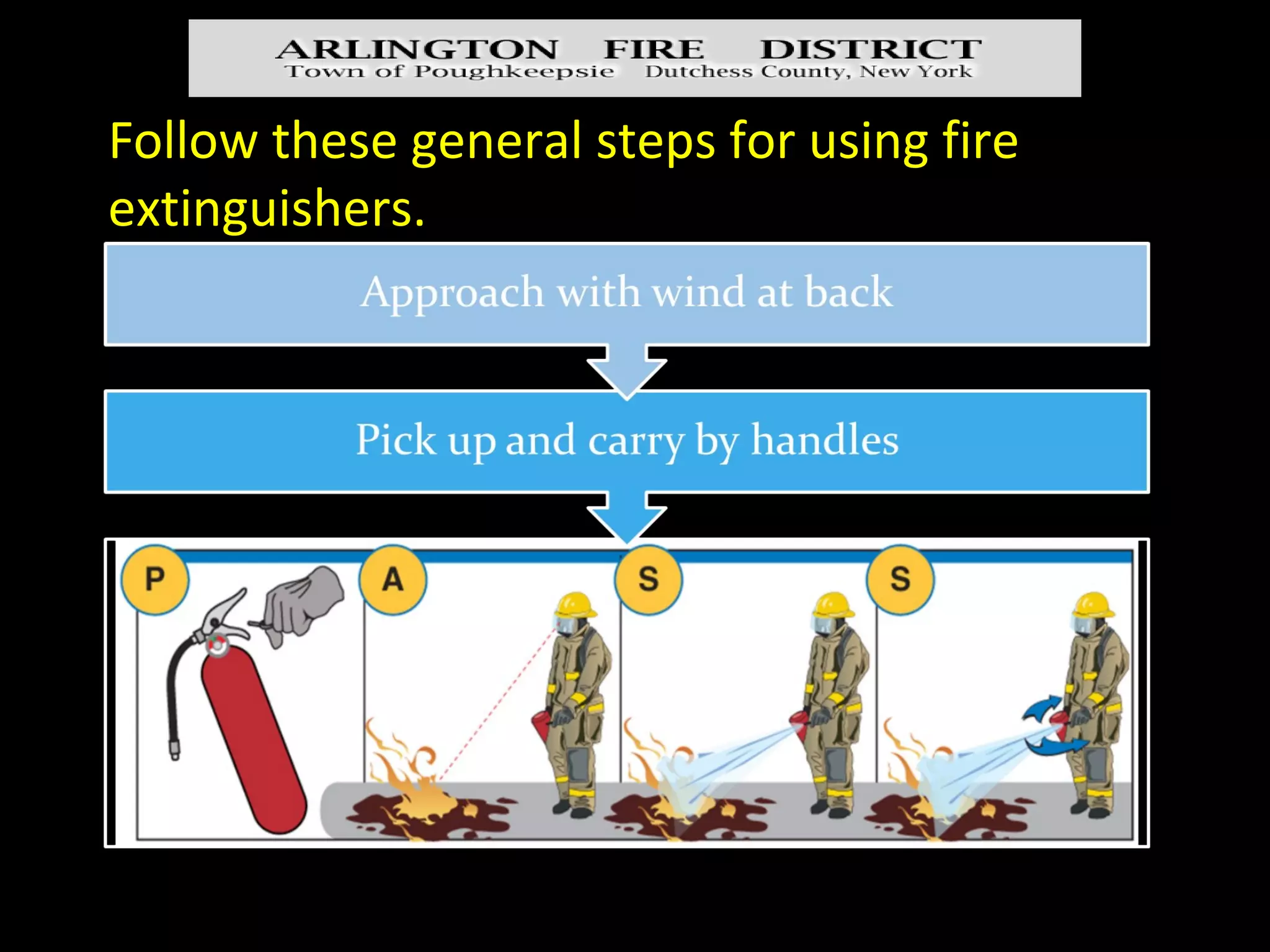 ARLINGTON FIRE DISTRICT
Town of Poughkeepsie Dutchess County, New York

Follow these general steps for using fire extinguishers.

Approach with wind at back

Pick up and carry by handles

P

A

S

S