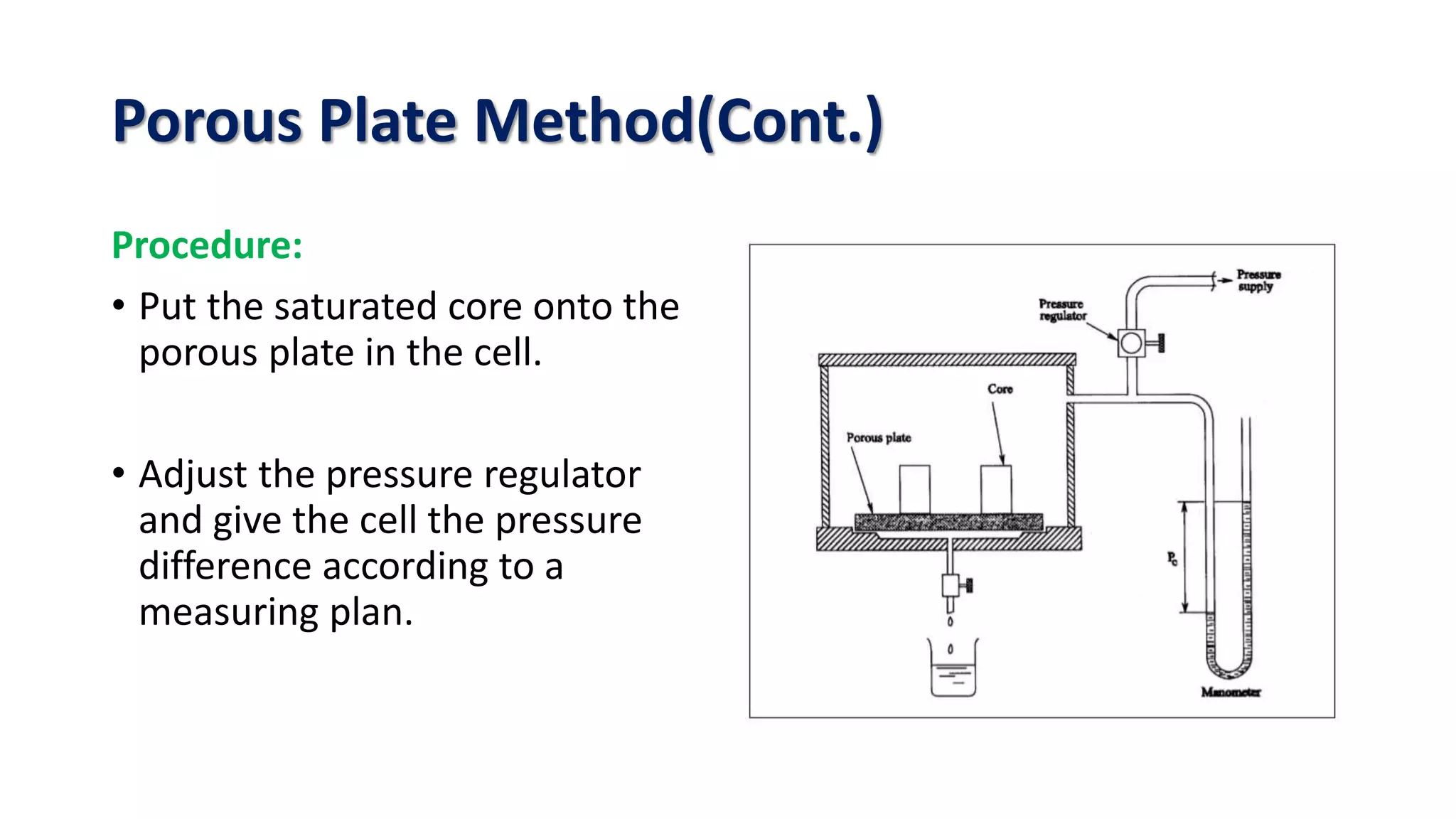 Porous Plate Method(Cont.)

Procedure:

• Put the saturated core onto the porous plate in the cell.

• Adjust the pressure regulator and give the cell the pressure difference according to a measuring plan.

Pressure supply

Pressure regulator

Core

Porous plate

$P_c$

Manometer