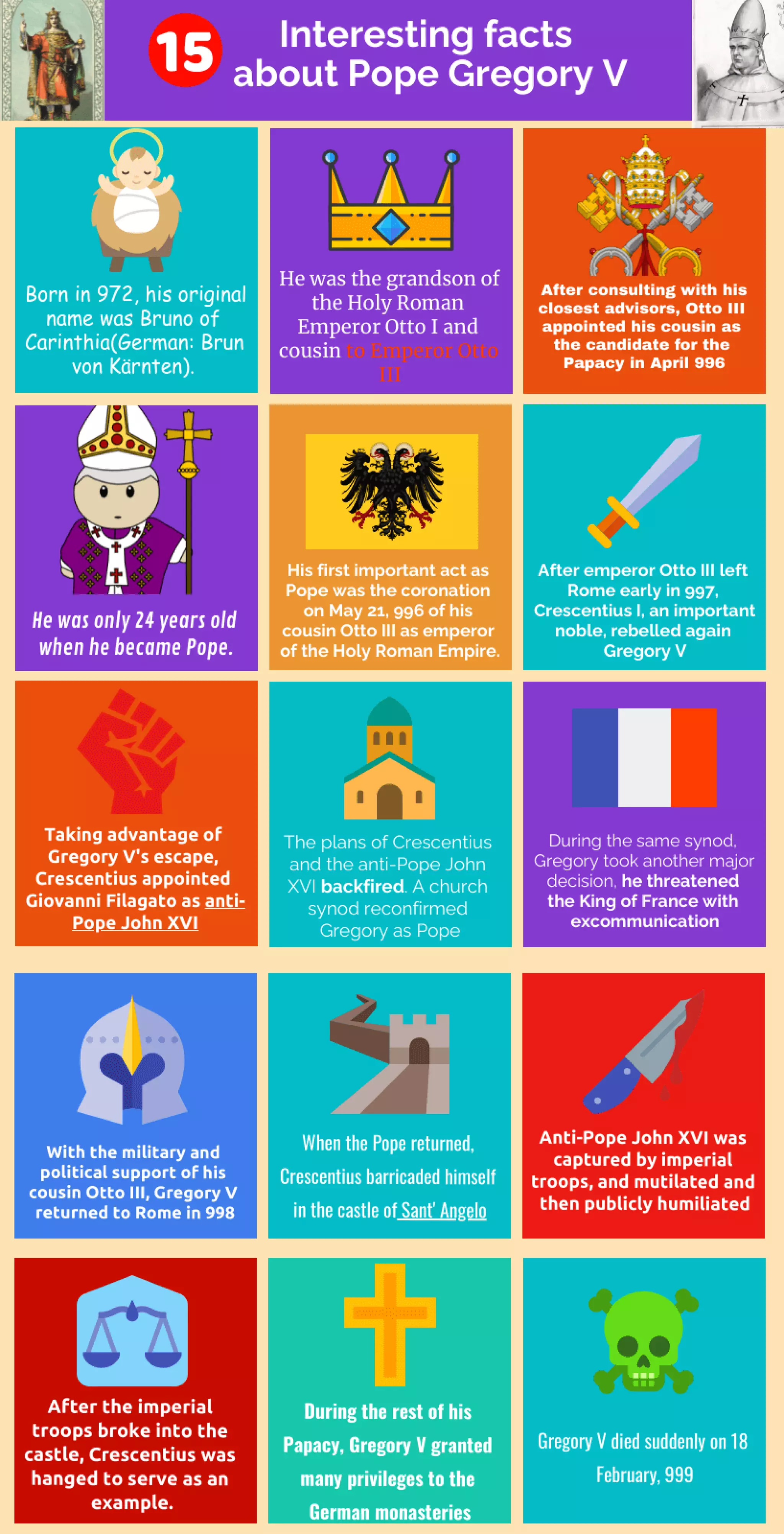 15 Interesting facts about Pope Gregory V

Born in 972, his original name was Bruno of Carinthia(German: Brun von Kärnten).

He was the grandson of the Holy Roman Emperor Otto I and cousin to Emperor Otto III

After consulting with his closest advisors, Otto III appointed his cousin as the candidate for the Papacy in April 996

He was only 24 years old when he became Pope.

His first important act as Pope was the coronation on May 21, 996 of his cousin Otto III as emperor of the Holy Roman Empire.

After emperor Otto III left Rome early in 997, Crescentius I, an important noble, rebelled again Gregory V

Taking advantage of Gregory V's escape, Crescentius appointed Giovanni Filagato as anti-Pope John XVI

The plans of Crescentius and the anti-Pope John XVI backfired. A church synod reconfirmed Gregory as Pope

During the same synod, Gregory took another major decision, he threatened the King of France with excommunication

With the military and political support of his cousin Otto III, Gregory V returned to Rome in 998

When the Pope returned, Crescentius barricaded himself in the castle of Sant' Angelo

Anti-Pope John XVI was captured by imperial troops, and mutilated and then publicly humiliated

After the imperial troops broke into the castle, Crescentius was hanged to serve as an example.

During the rest of his Papacy, Gregory V granted many privileges to the German monasteries

Gregory V died suddenly on 18 February, 999