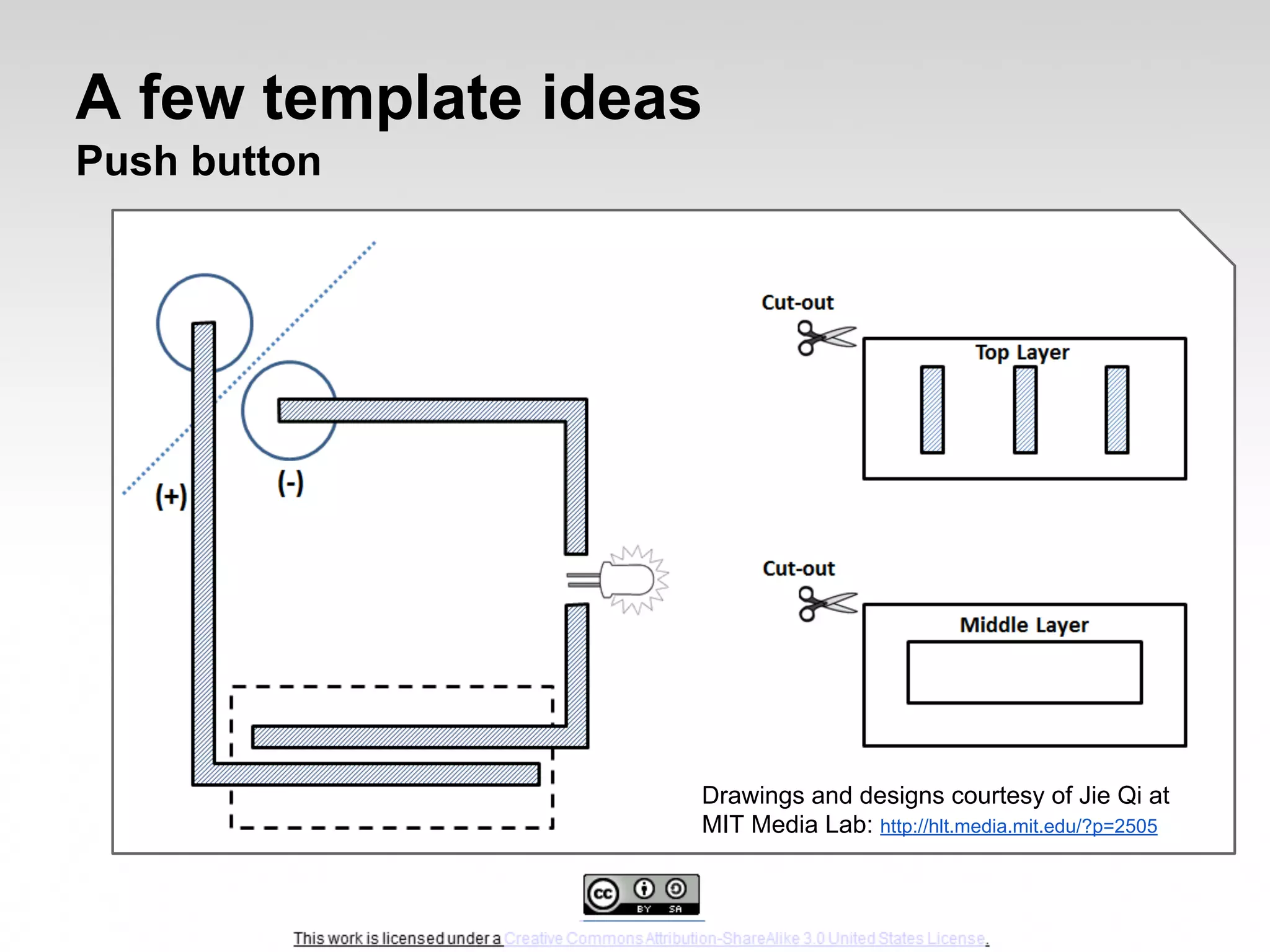 A few template ideas
Push button

(+)
(-)

Cut-out
Top Layer

Cut-out
Middle Layer

Drawings and designs courtesy of Jie Qi at MIT Media Lab: http://hlt.media.mit.edu/?p=2505

cc BY SA

This work is licensed under a Creative Commons Attribution-ShareAlike 3.0 United States License.