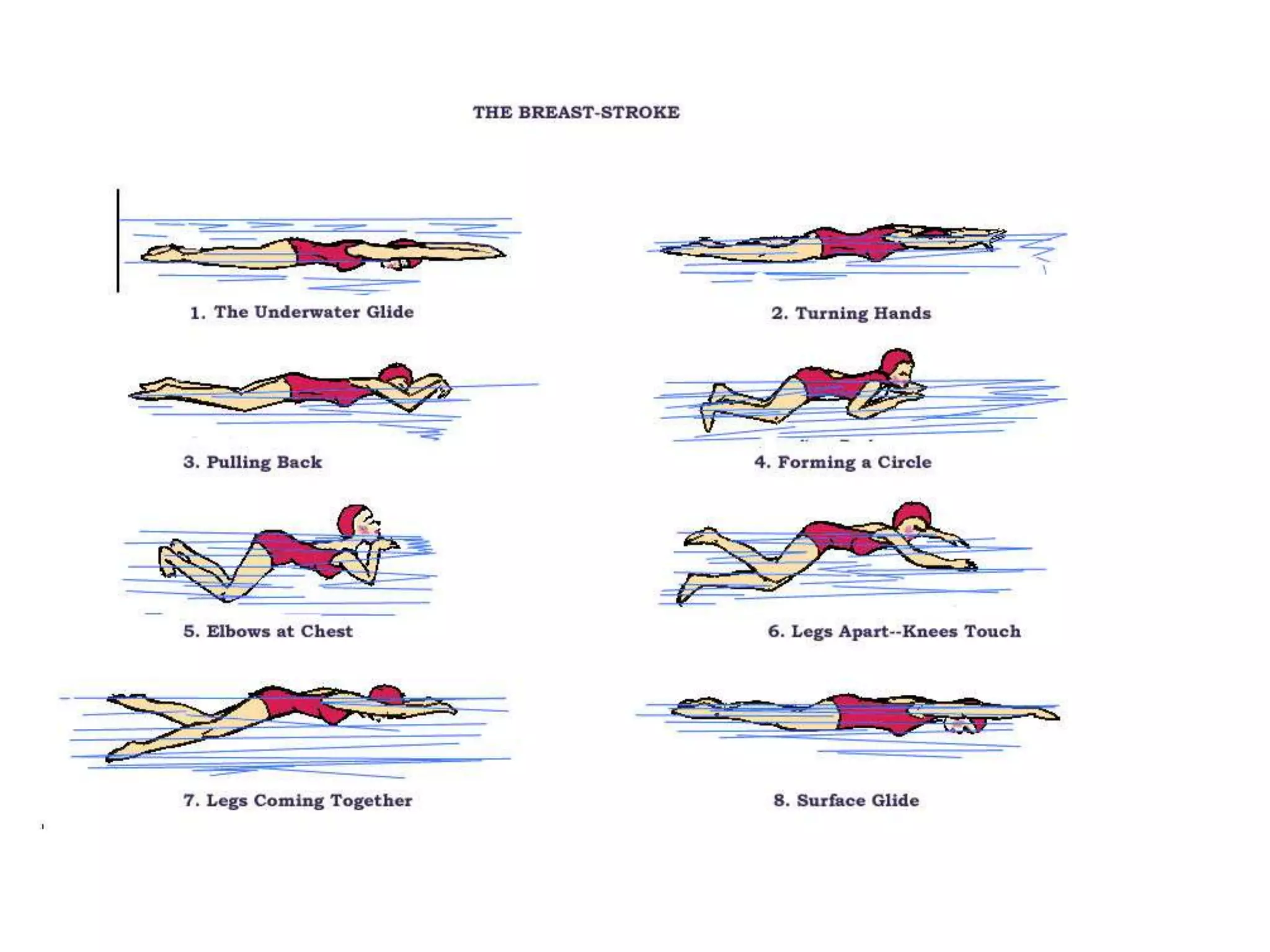 THE BREAST-STROKE

1. The Underwater Glide

2. Turning Hands

3. Pulling Back

4. Forming a Circle

5. Elbows at Chest

6. Legs Apart--Knees Touch

7. Legs Coming Together

8. Surface Glide