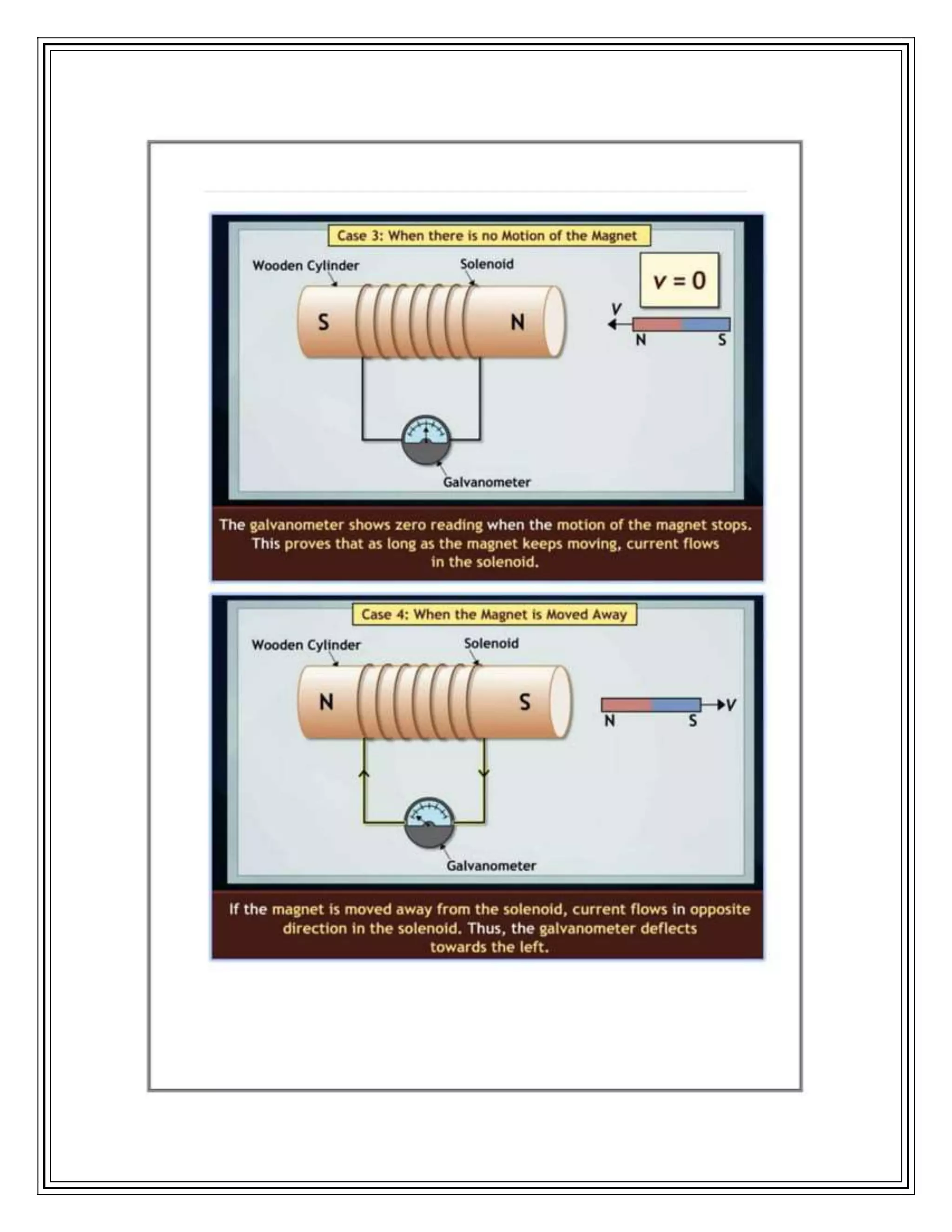 Case 3: When there is no Motion of the Magnet

Wooden Cylinder

Solenoid

$v = 0$

S

N

$v$

N

S

Galvanometer

The galvanometer shows zero reading when the motion of the magnet stops. This proves that as long as the magnet keeps moving, current flows in the solenoid.

Case 4: When the Magnet is Moved Away

Wooden Cylinder

Solenoid

N

S

N

S

$v$

Galvanometer

If the magnet is moved away from the solenoid, current flows in opposite direction in the solenoid. Thus, the galvanometer deflects towards the left.