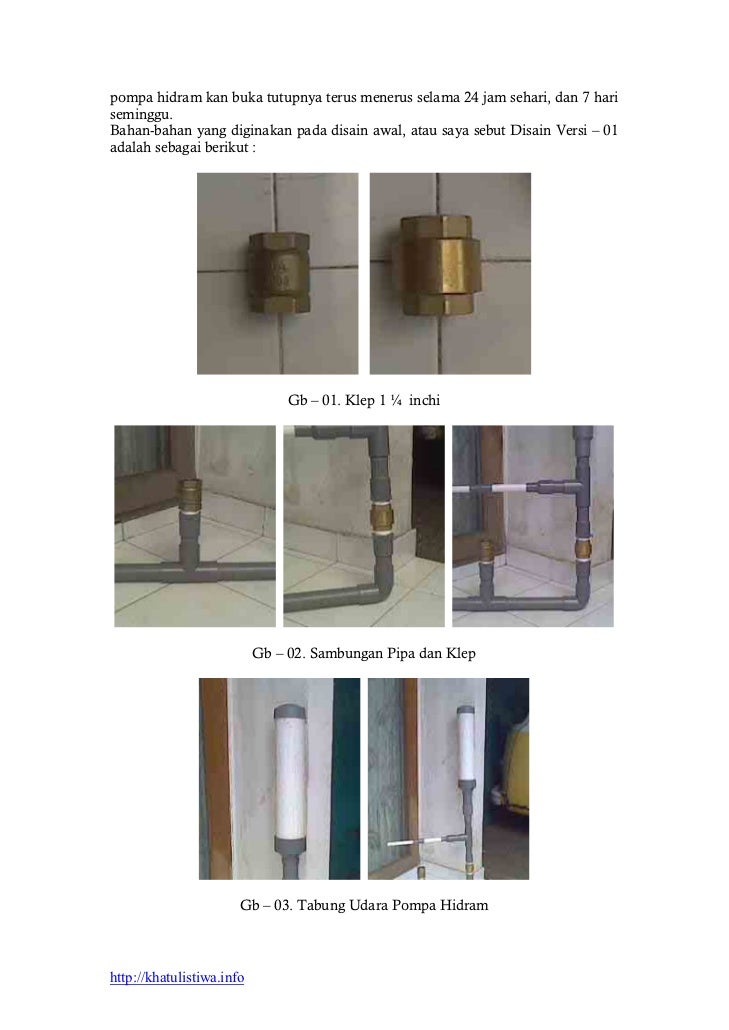 pompa hidram kan buka tutupnya terus menerus selama 24 jam sehari, dan 7 hari seminggu.
Bahan-bahan yang diginakan pada disain awal, atau saya sebut Disain Versi – 01 adalah sebagai berikut :

Gb – 01. Klep 1 ¼ inchi

Gb – 02. Sambungan Pipa dan Klep

Gb – 03. Tabung Udara Pompa Hidram

http://khatulistiwa.info