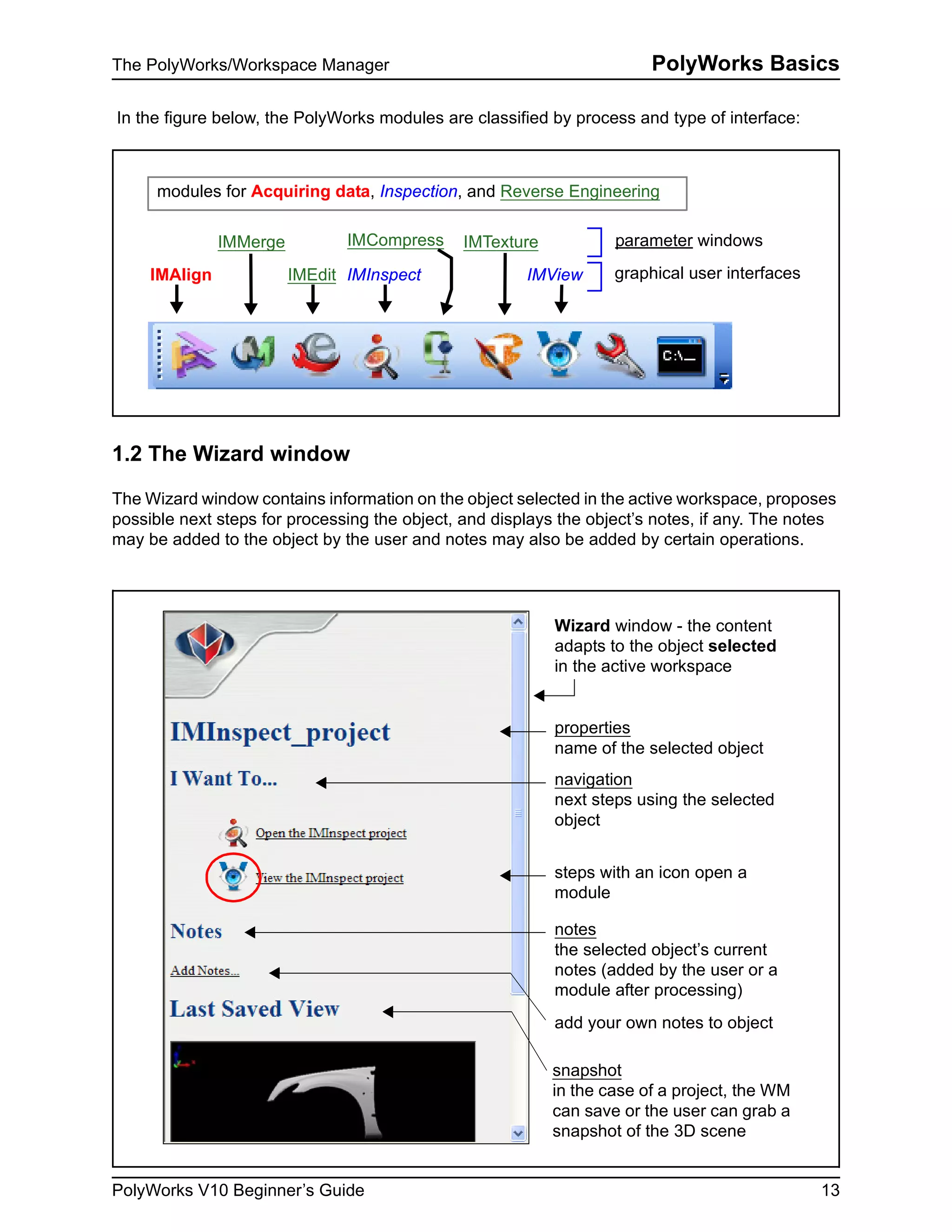 The PolyWorks/Workspace Manager

PolyWorks Basics

In the figure below, the PolyWorks modules are classified by process and type of interface:

modules for Acquiring data, Inspection, and Reverse Engineering

IMMerge IMCompress IMTexture parameter windows

IMAlign IMEdit IMInspect IMView graphical user interfaces

C:\_

1.2 The Wizard window

The Wizard window contains information on the object selected in the active workspace, proposes possible next steps for processing the object, and displays the object's notes, if any. The notes may be added to the object by the user and notes may also be added by certain operations.

IMInspect_project

I Want To...

Open the IMInspect project

View the IMInspect project

Notes

Add Notes...

Last Saved View

Wizard window - the content adapts to the object selected in the active workspace

properties
name of the selected object

navigation
next steps using the selected object

steps with an icon open a module

notes
the selected object's current notes (added by the user or a module after processing)

add your own notes to object

snapshot
in the case of a project, the WM can save or the user can grab a snapshot of the 3D scene

PolyWorks V10 Beginner's Guide

13