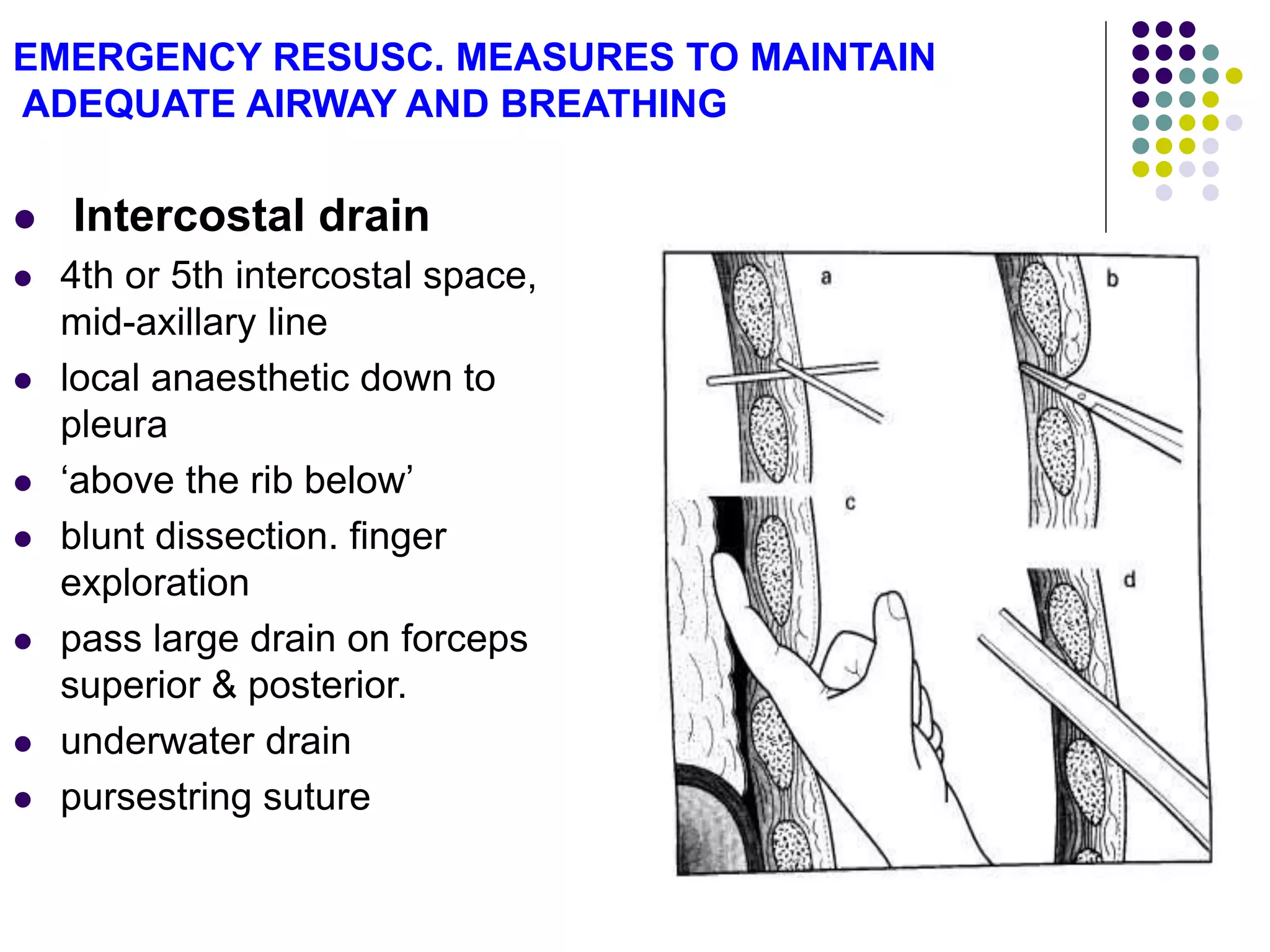 EMERGENCY RESUSC. MEASURES TO MAINTAIN ADEQUATE AIRWAY AND BREATHING

- Intercostal drain
- 4th or 5th intercostal space, mid-axillary line
- local anaesthetic down to pleura
- ‘above the rib below’
- blunt dissection. finger exploration
- pass large drain on forceps superior & posterior.
- underwater drain
- pursestring suture

a

b

c

d