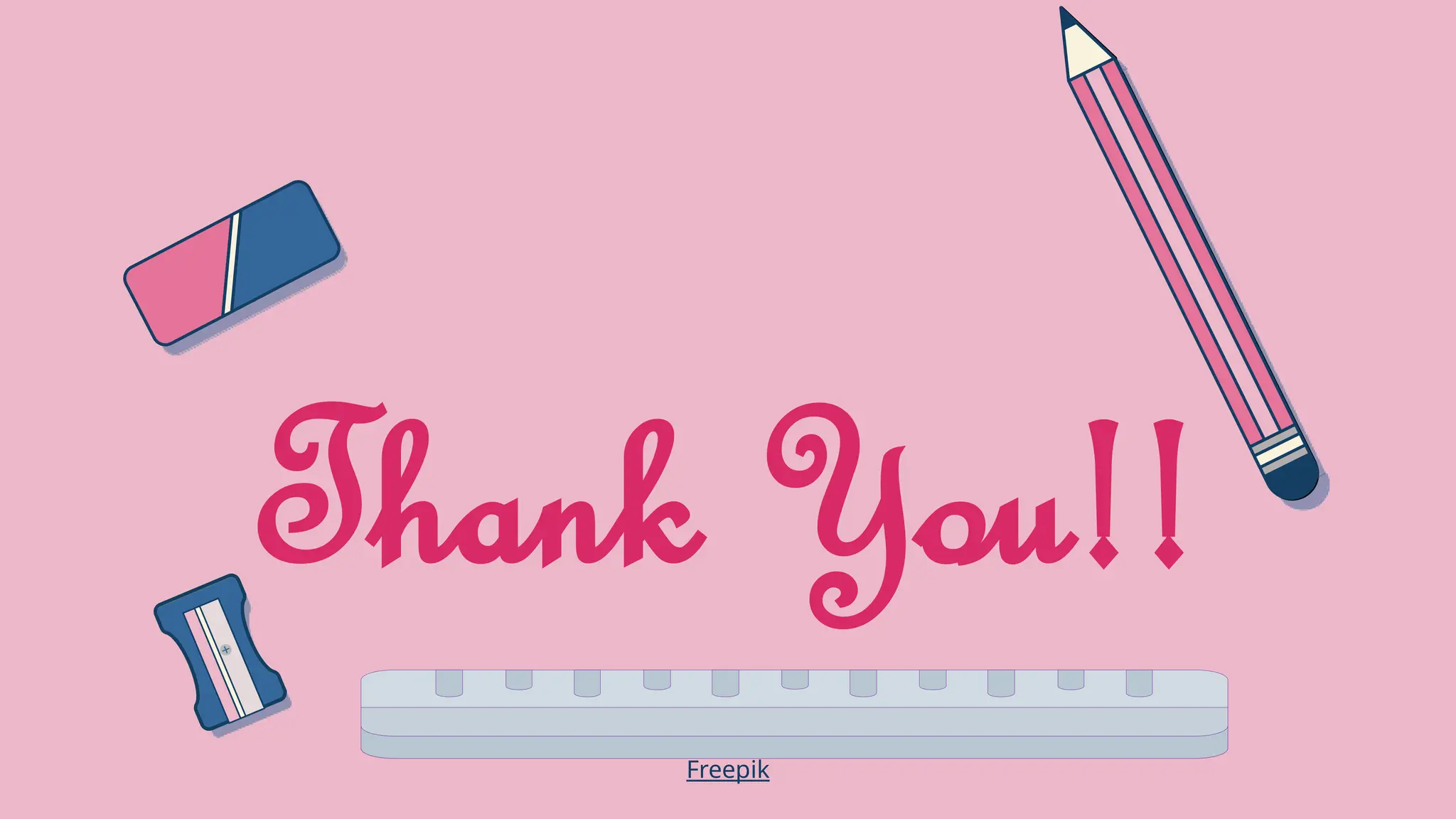 Thank You!!

Freepik