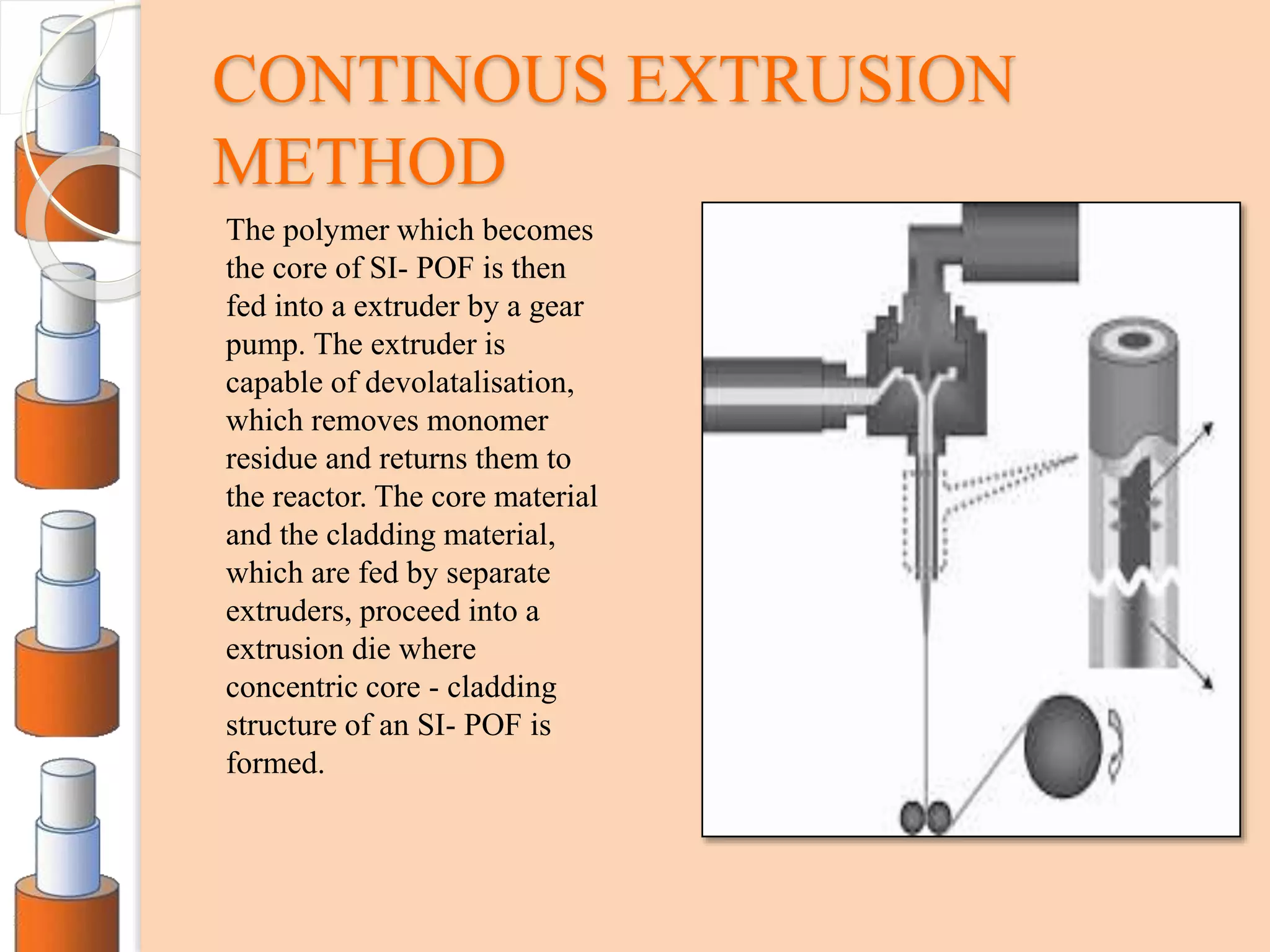 CONTINOUS EXTRUSION METHOD

The polymer which becomes the core of SI- POF is then fed into a extruder by a gear pump. The extruder is capable of devolatalisation, which removes monomer residue and returns them to the reactor. The core material and the cladding material, which are fed by separate extruders, proceed into a extrusion die where concentric core - cladding structure of an SI- POF is formed.