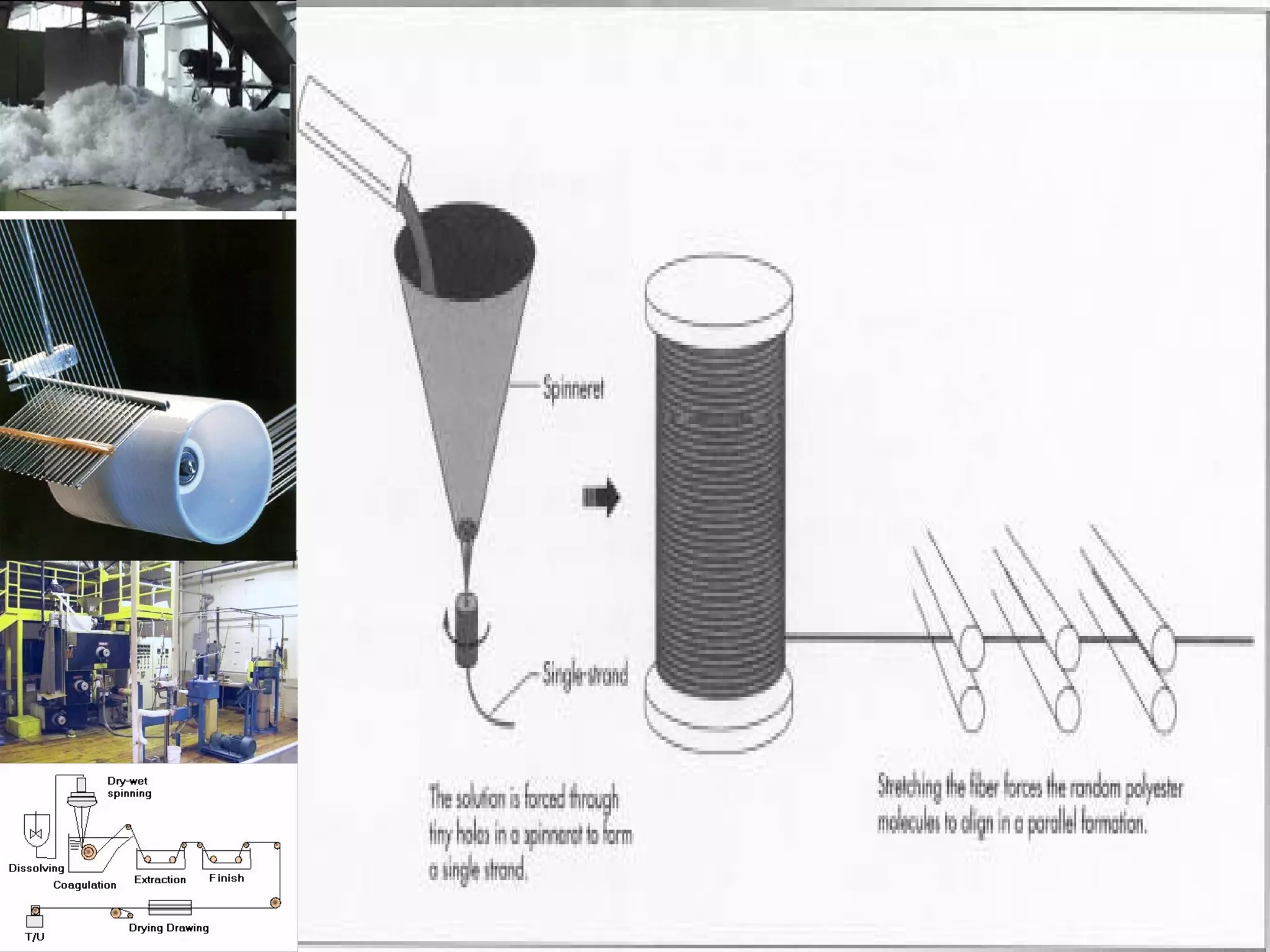 Dry-wet spinning

Dissolving

Coagulation

Extraction

Finish

T/U

Drying Drawing

Spinneret

Single-strand

The solution is forced through tiny holes in a spinneret to form a single strand.

Stretching the fiber forces the random polyester molecules to align in a parallel formation.