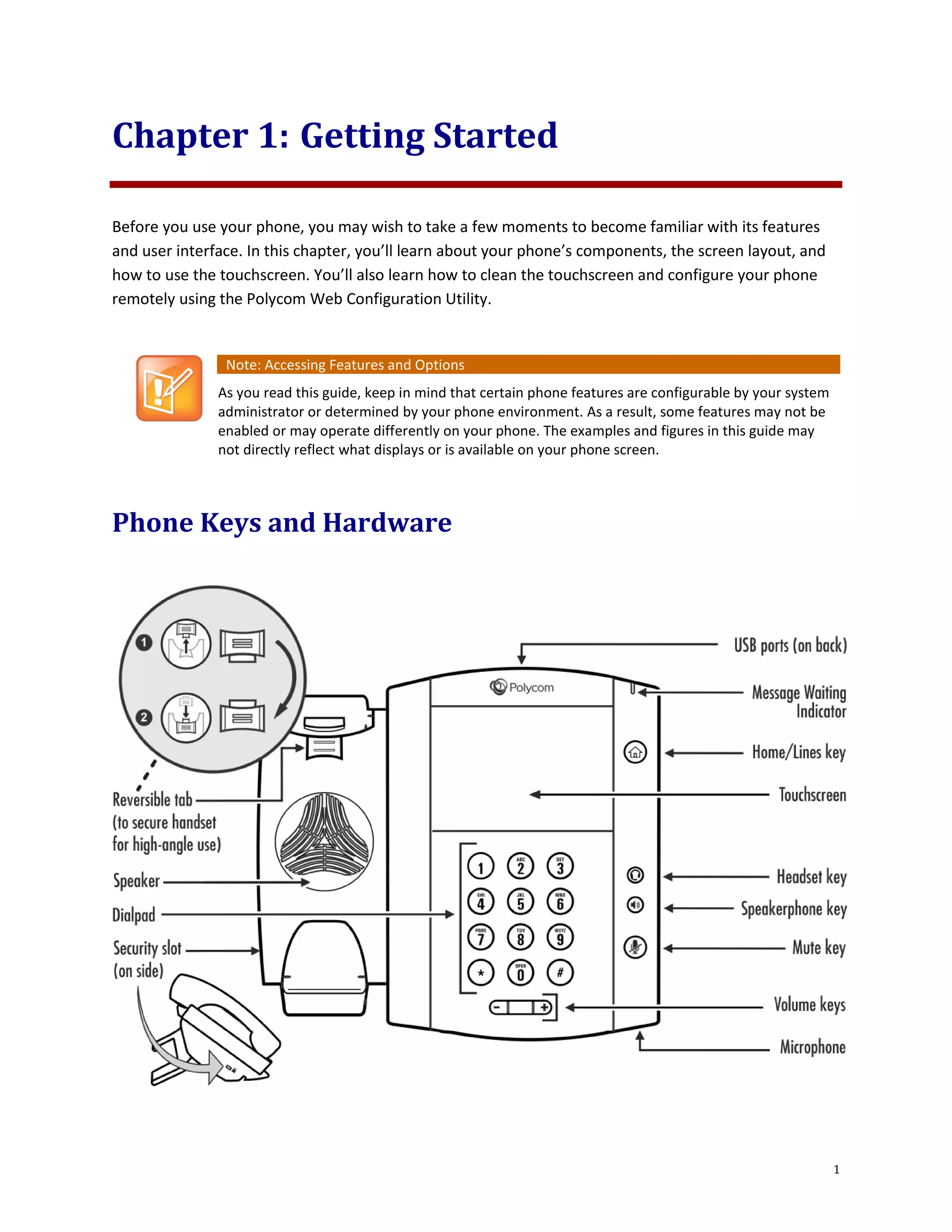 Chapter 1: Getting Started

Before you use your phone, you may wish to take a few moments to become familiar with its features and user interface. In this chapter, you'll learn about your phone's components, the screen layout, and how to use the touchscreen. You'll also learn how to clean the touchscreen and configure your phone remotely using the Polycom Web Configuration Utility.

Note: Accessing Features and Options

As you read this guide, keep in mind that certain phone features are configurable by your system administrator or determined by your phone environment. As a result, some features may not be enabled or may operate differently on your phone. The examples and figures in this guide may not directly reflect what displays or is available on your phone screen.

Phone Keys and Hardware

1
2
Reversible tab (to secure handset for high-angle use)
Speaker
Dialpad
Security slot (on side)
Polycom
1
ABC 2
DEF 3
GHI 4
JKL 5
MNO 6
PQRS 7
TUV 8
WXYZ 9
*
OPER 0
#
USB ports (on back)
Message Waiting Indicator
Home/Lines key
Touchscreen
Headset key
Speakerphone key
Mute key
Volume keys
Microphone

1