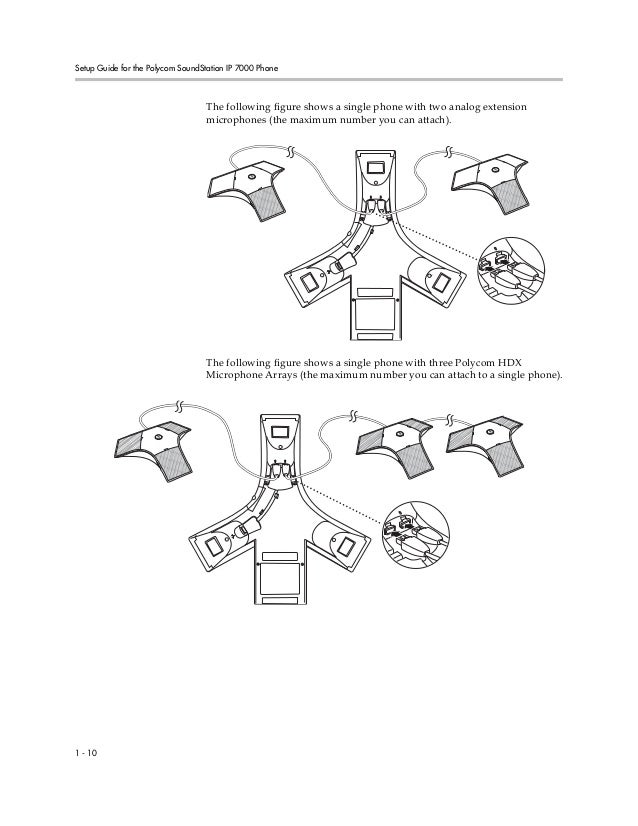 Setup Guide for the Polycom SoundStation IP 7000 Phone

The following figure shows a single phone with two analog extension microphones (the maximum number you can attach).

The following figure shows a single phone with three Polycom HDX Microphone Arrays (the maximum number you can attach to a single phone).

1 - 10