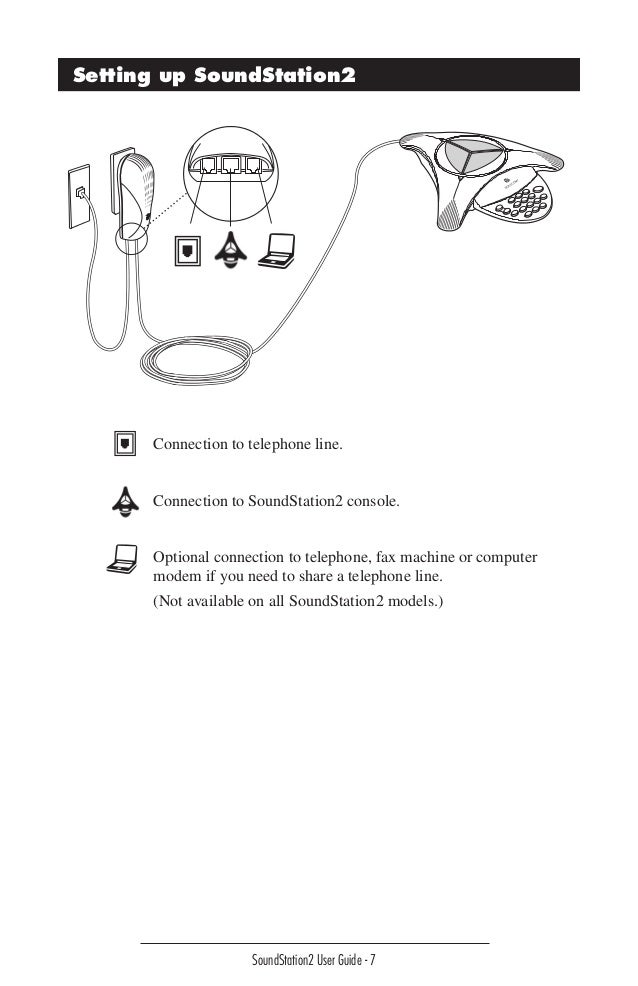 Setting up SoundStation2

Connection to telephone line.

Connection to SoundStation2 console.

Optional connection to telephone, fax machine or computer modem if you need to share a telephone line.

(Not available on all SoundStation2 models.)

SoundStation2 User Guide - 7