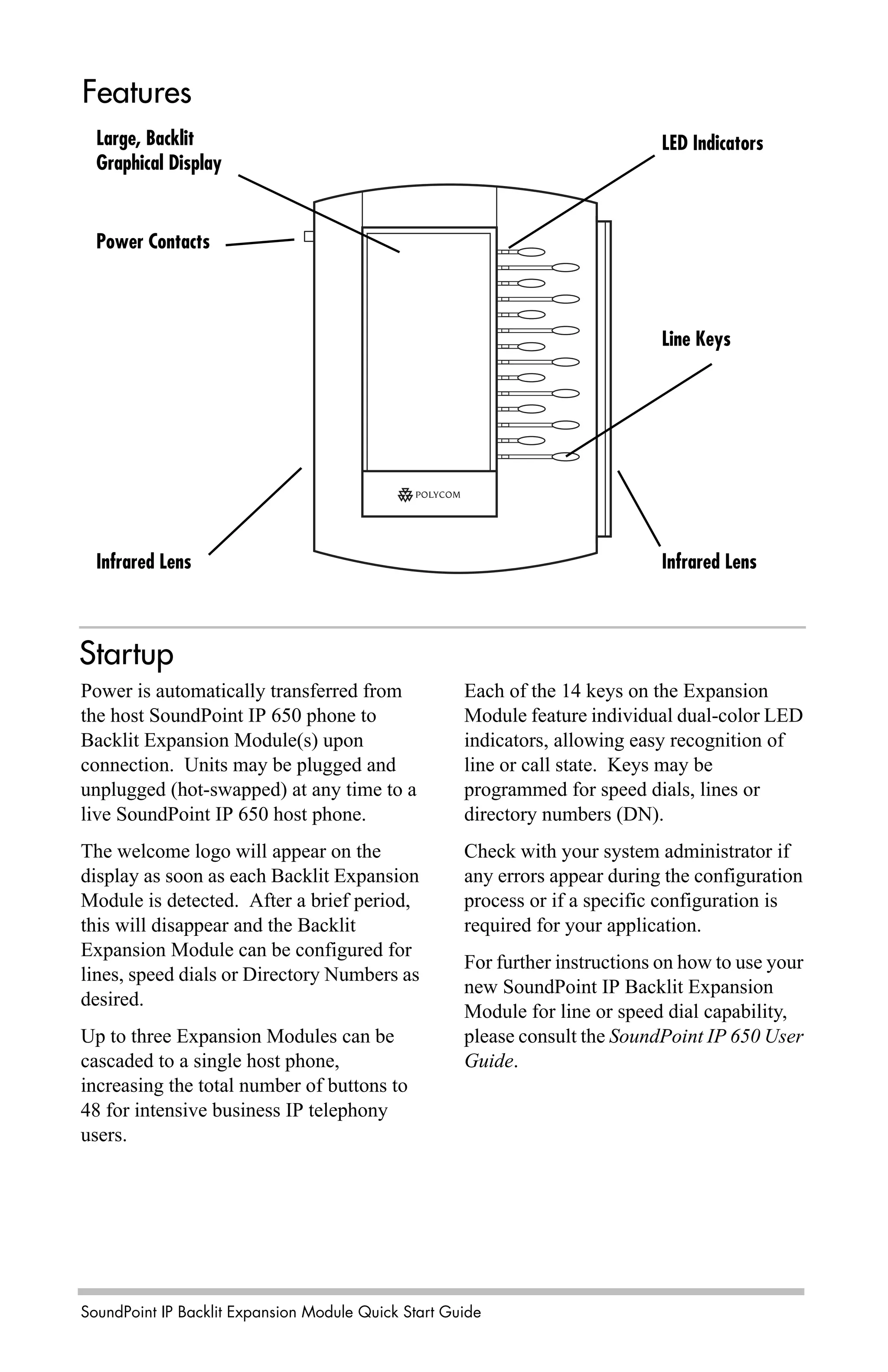 Features

Large, Backlit Graphical Display

LED Indicators

Power Contacts

Line Keys

POLYCOM

Infrared Lens

Infrared Lens

Startup

Power is automatically transferred from the host SoundPoint IP 650 phone to Backlit Expansion Module(s) upon connection. Units may be plugged and unplugged (hot-swapped) at any time to a live SoundPoint IP 650 host phone.

The welcome logo will appear on the display as soon as each Backlit Expansion Module is detected. After a brief period, this will disappear and the Backlit Expansion Module can be configured for lines, speed dials or Directory Numbers as desired.

Up to three Expansion Modules can be cascaded to a single host phone, increasing the total number of buttons to 48 for intensive business IP telephony users.

Each of the 14 keys on the Expansion Module feature individual dual-color LED indicators, allowing easy recognition of line or call state. Keys may be programmed for speed dials, lines or directory numbers (DN).

Check with your system administrator if any errors appear during the configuration process or if a specific configuration is required for your application.

For further instructions on how to use your new SoundPoint IP Backlit Expansion Module for line or speed dial capability, please consult the SoundPoint IP 650 User Guide.

SoundPoint IP Backlit Expansion Module Quick Start Guide