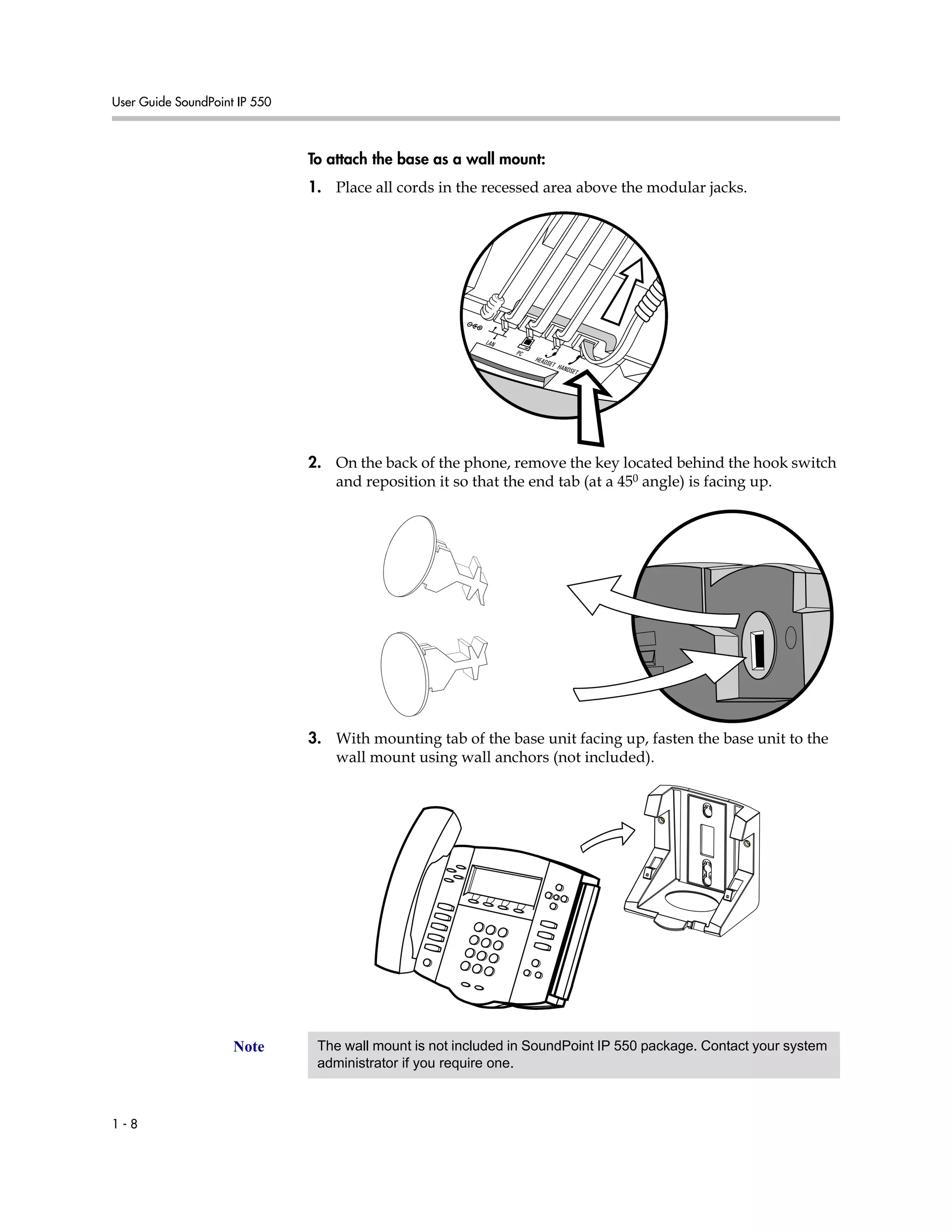 User Guide SoundPoint IP 550

To attach the base as a wall mount:

1. Place all cords in the recessed area above the modular jacks.

LAN PC HEADSET HANDSET

2. On the back of the phone, remove the key located behind the hook switch and reposition it so that the end tab (at a $45^0$ angle) is facing up.

3. With mounting tab of the base unit facing up, fasten the base unit to the wall mount using wall anchors (not included).

Note

The wall mount is not included in SoundPoint IP 550 package. Contact your system administrator if you require one.

1 - 8