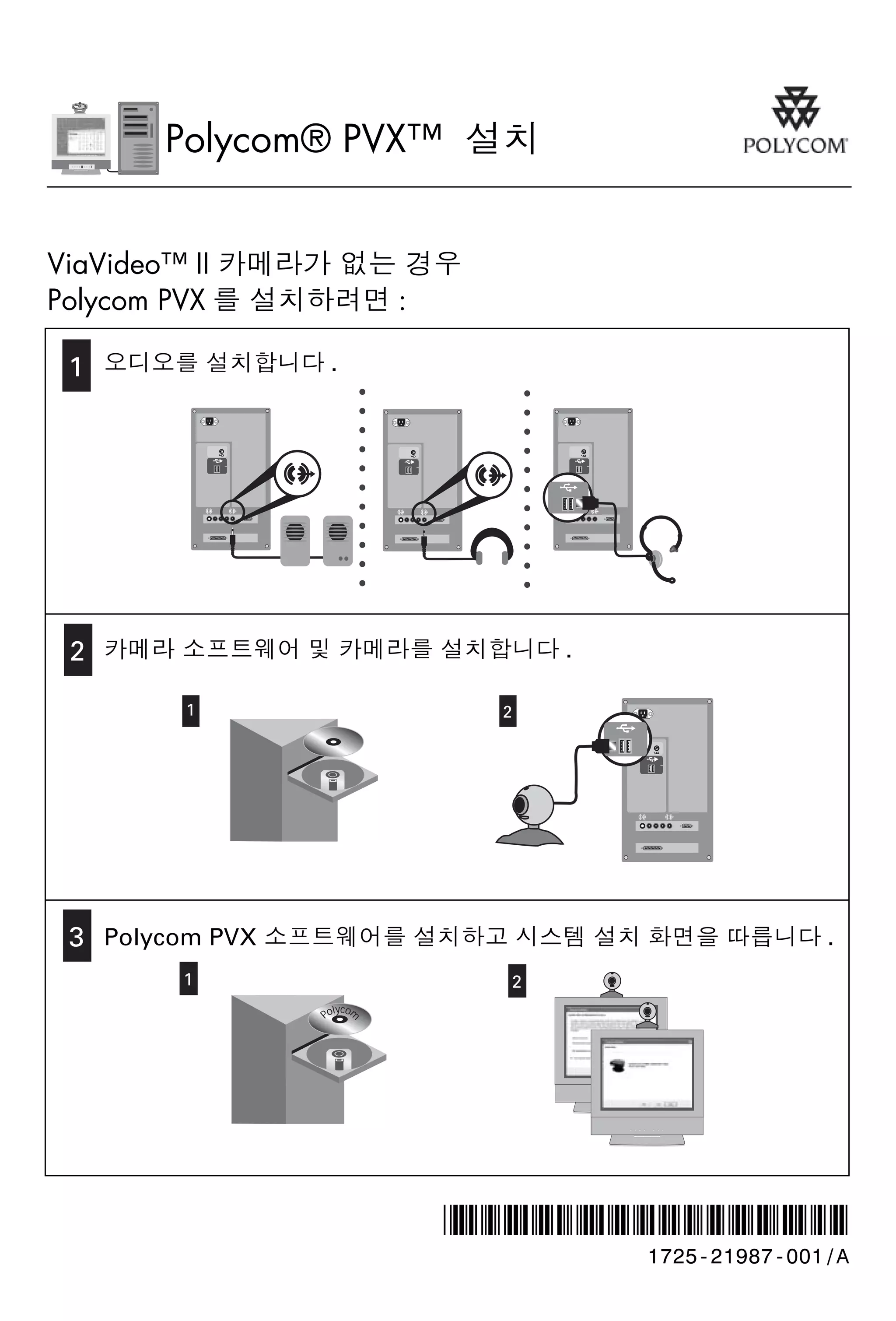 Polycom® PVX™ 설치

POLYCOM

ViaVideo™ II 카메라가 없는 경우
Polycom PVX 를 설치하려면 :

1 오디오를 설치합니다 .

2 카메라 소프트웨어 및 카메라를 설치합니다 .

1

2

3 Polycom PVX 소프트웨어를 설치하고 시스템 설치 화면을 따릅니다 .

1

Polycom

2

1725-21987-001/A